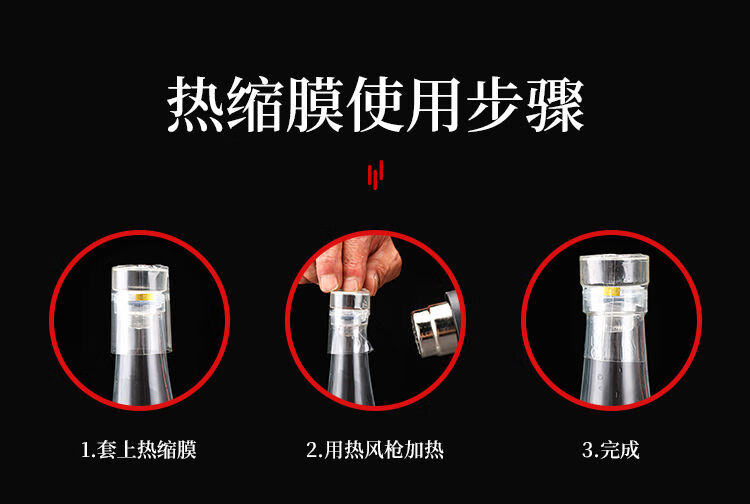 热缩膜使用步骤

1.套上热缩膜

2.用热风枪加热

3.完成