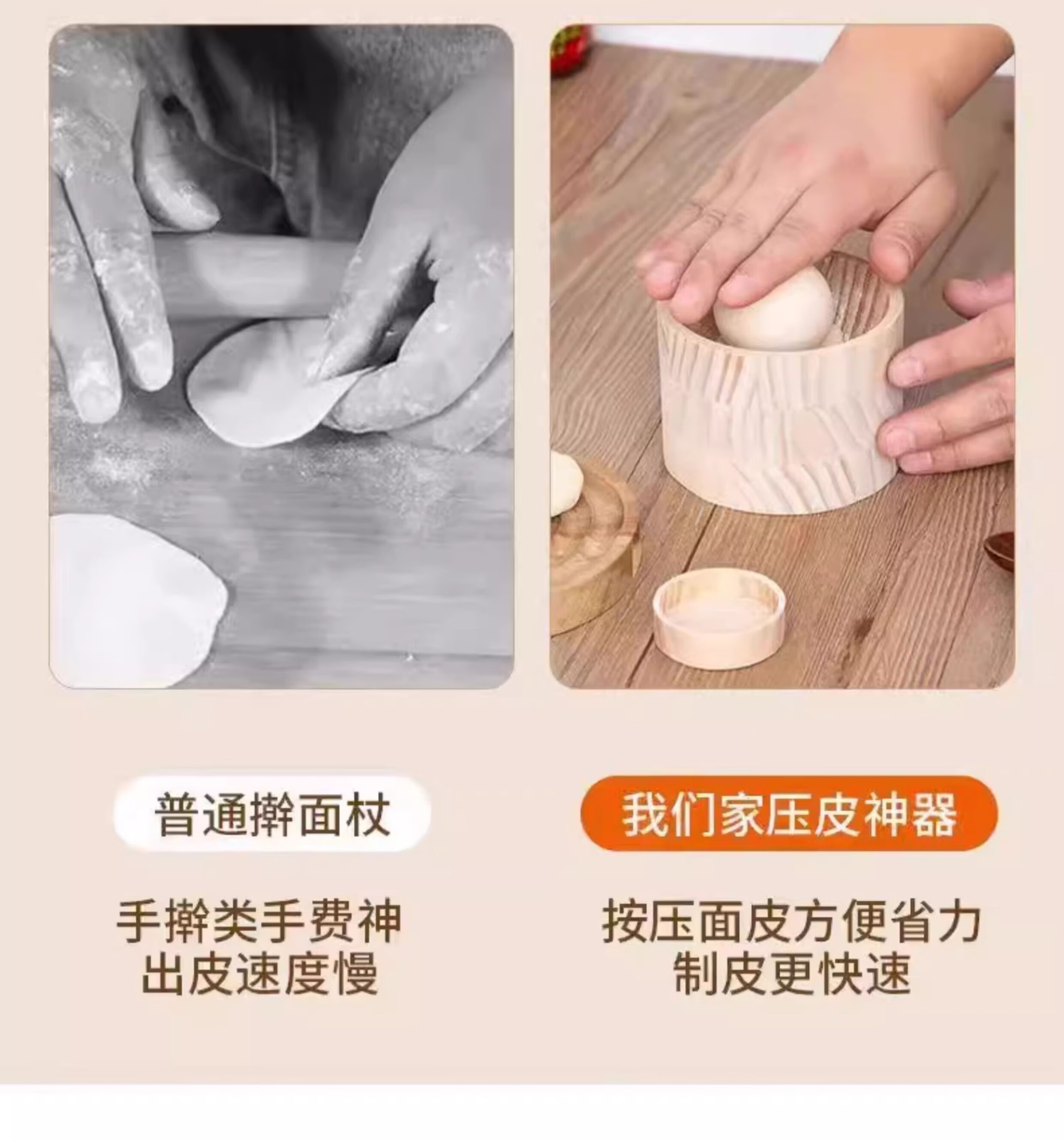 普通擀面杖

手擀类手费神
出皮速度慢

我们家压皮神器

按压面皮方便省力
制皮更快速