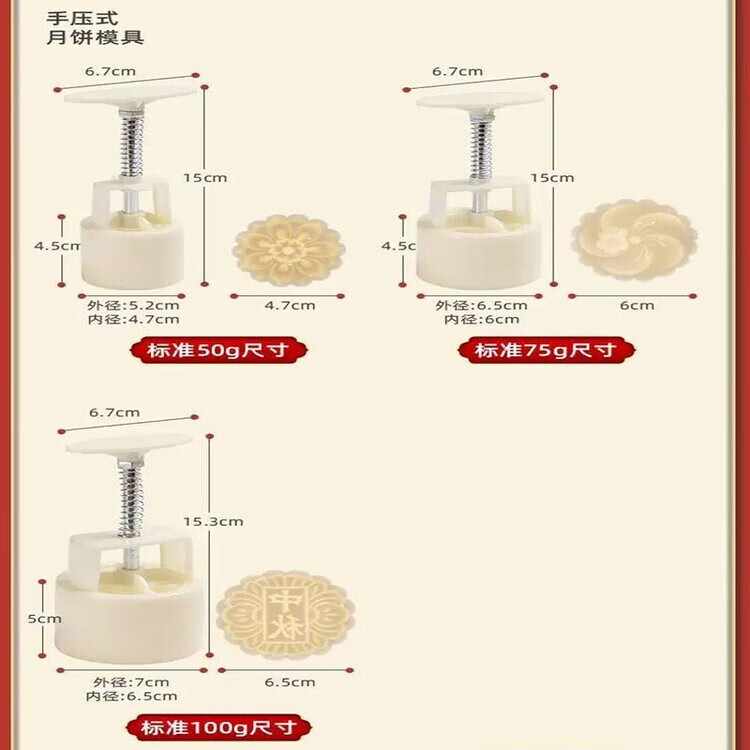 手压式
月饼模具

6.7cm
15cm
4.5cm
外径:5.2cm
内径:4.7cm
4.7cm
标准50g尺寸

6.7cm
15cm
4.5c
外径:6.5cm
内径:6cm
6cm
标准75g尺寸

6.7cm
15.3cm
5cm
中秋
外径:7cm
内径:6.5cm
6.5cm
标准100g尺寸