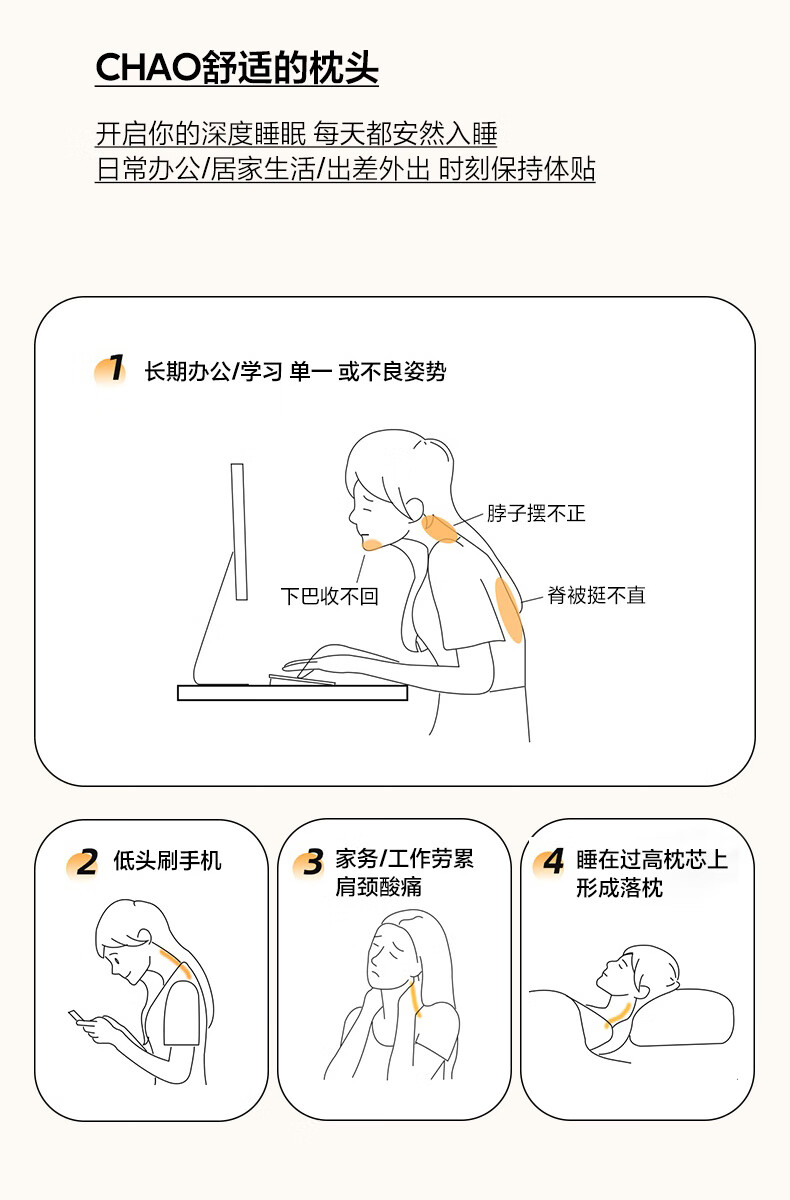 CHAO舒适的枕头

开启你的深度睡眠 每天都安然入睡
日常办公/居家生活/出差外出 时刻保持体贴

1 长期办公/学习 单一 或不良姿势

脖子摆不正

下巴收不回

脊被挺不直

2 低头刷手机

3 家务/工作劳累 肩颈酸痛

4 睡在过高枕芯上 形成落枕