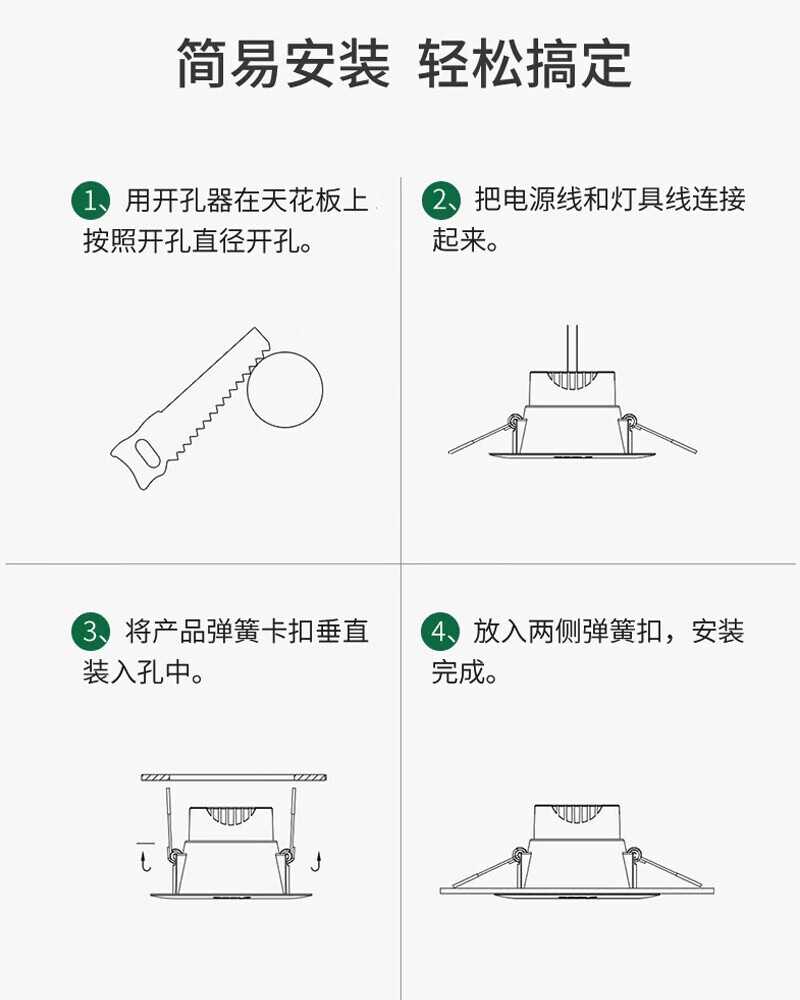 简易安装 轻松搞定

1、用开孔器在天花板上按照开孔直径开孔。

2、把电源线和灯具线连接起来。

3、将产品弹簧卡扣垂直装入孔中。

4、放入两侧弹簧扣，安装完成。