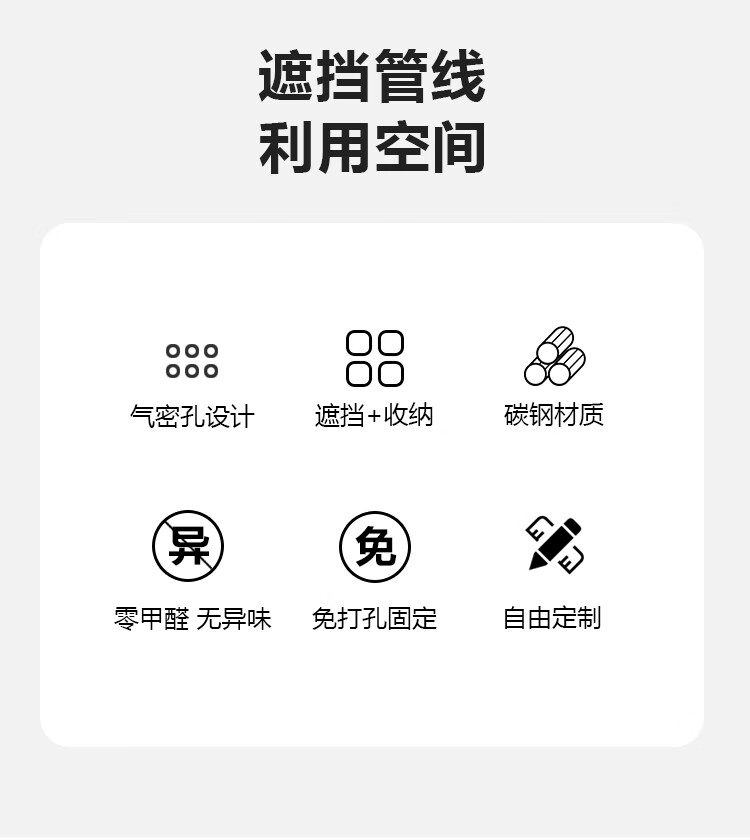 遮挡管线
利用空间

气密孔设计

遮挡+收纳

碳钢材质

异

零甲醛 无异味

免

免打孔固定

自由定制