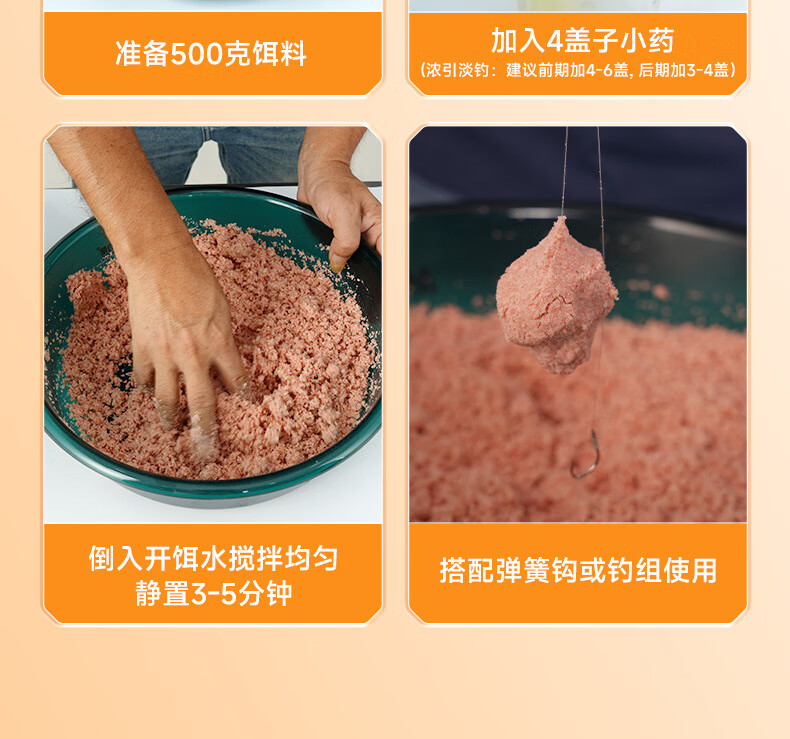 准备500克饵料

加入4盖子小药
(浓引淡钓：建议前期加4-6盖，后期加3-4盖)

倒入开饵水搅拌均匀
静置3-5分钟

搭配弹簧钩或钓组使用