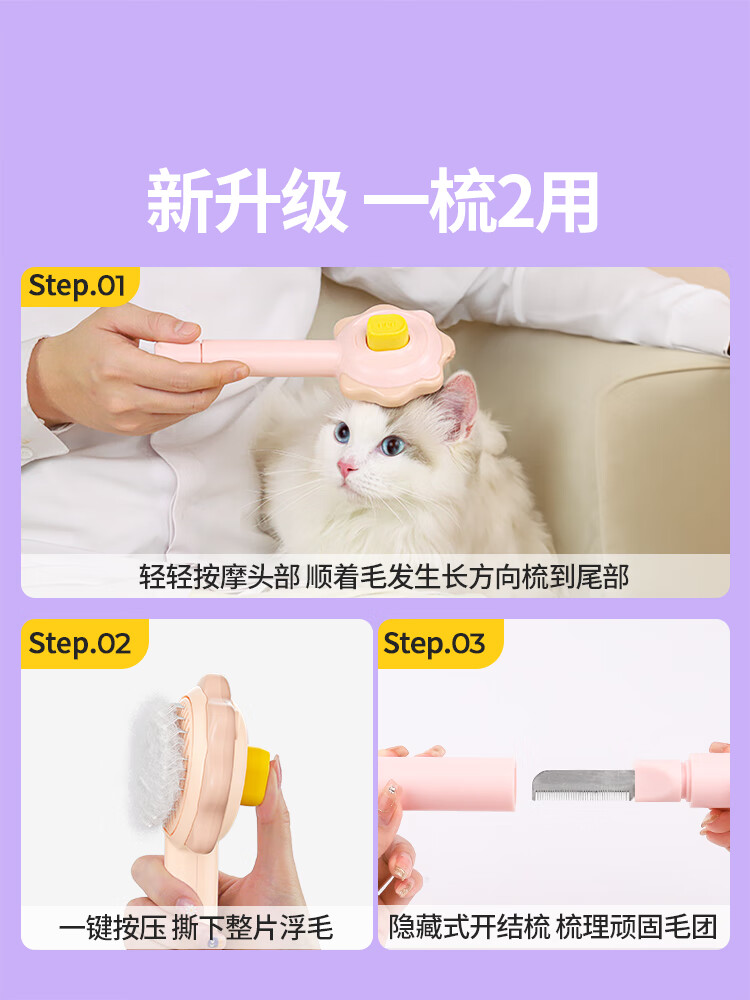 新升级 一梳2用

Step.01

轻轻按摩头部 顺着毛发生长方向梳到尾部

Step.02

一键按压 撕下整片浮毛

Step.03

隐藏式开结梳 梳理顽固毛团