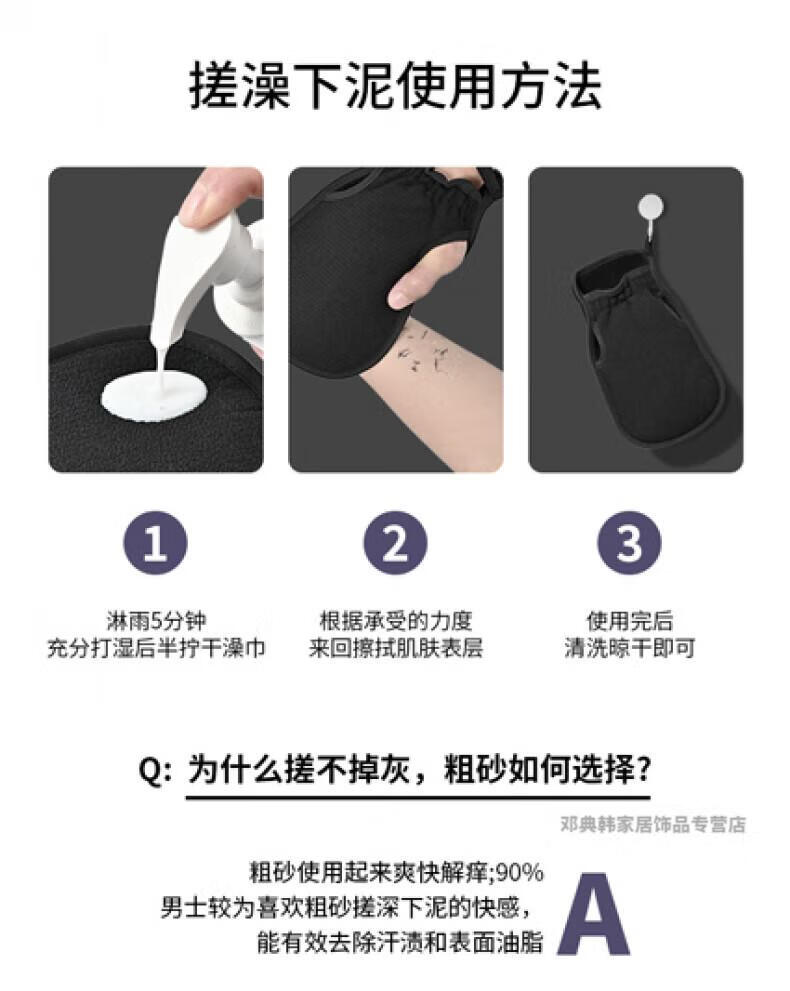 搓澡下泥使用方法

1
淋雨5分钟
充分打湿后半拧干澡巾

2
根据承受的力度
来回擦拭肌肤表层

3
使用完后
清洗晾干即可

Q: 为什么搓不掉灰，粗砂如何选择？

邓典韩家居饰品专营店

粗砂使用起来爽快解痒;90%
男士较为喜欢粗砂搓深下泥的快感，
能有效去除汗渍和表面油脂

A