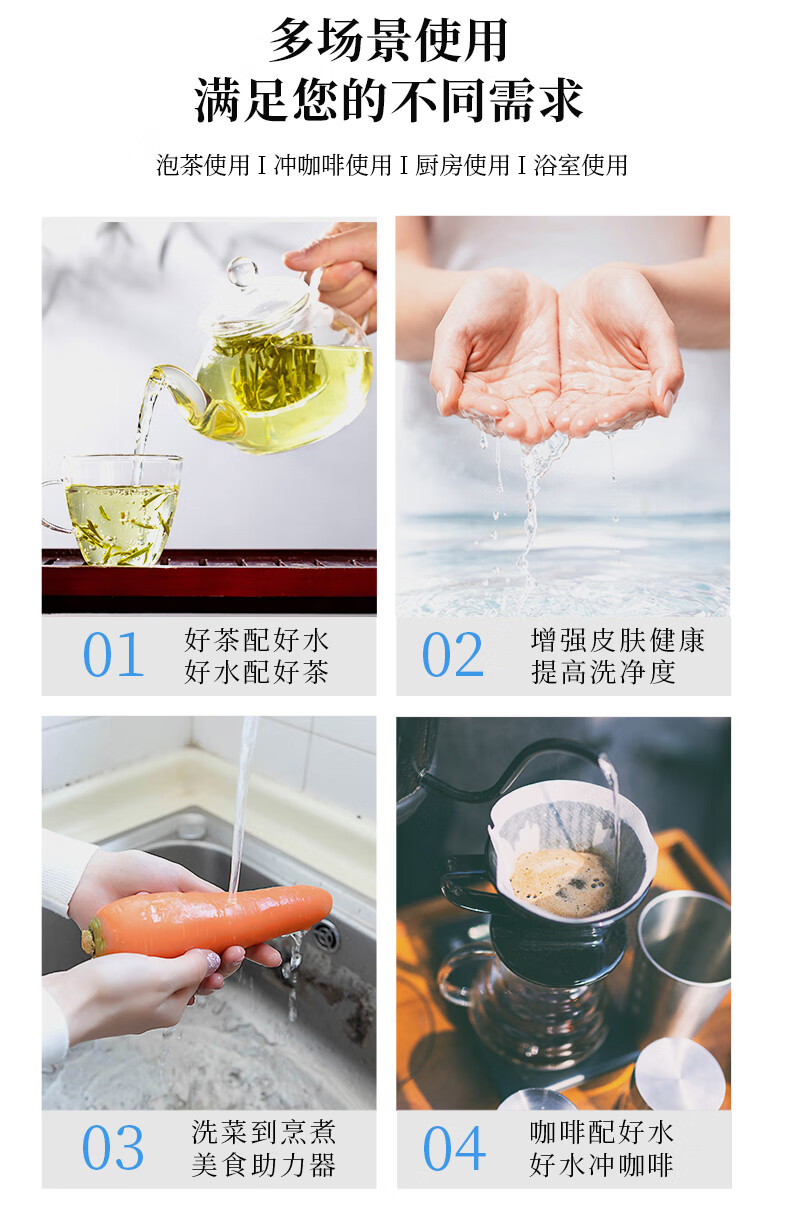 多场景使用
满足您的不同需求

泡茶使用 I 冲咖啡使用 I 厨房使用 I 浴室使用

01 好茶配好水
好水配好茶

02 增强皮肤健康
提高洗净度

03 洗菜到烹煮
美食助力器

04 咖啡配好水
好水冲咖啡