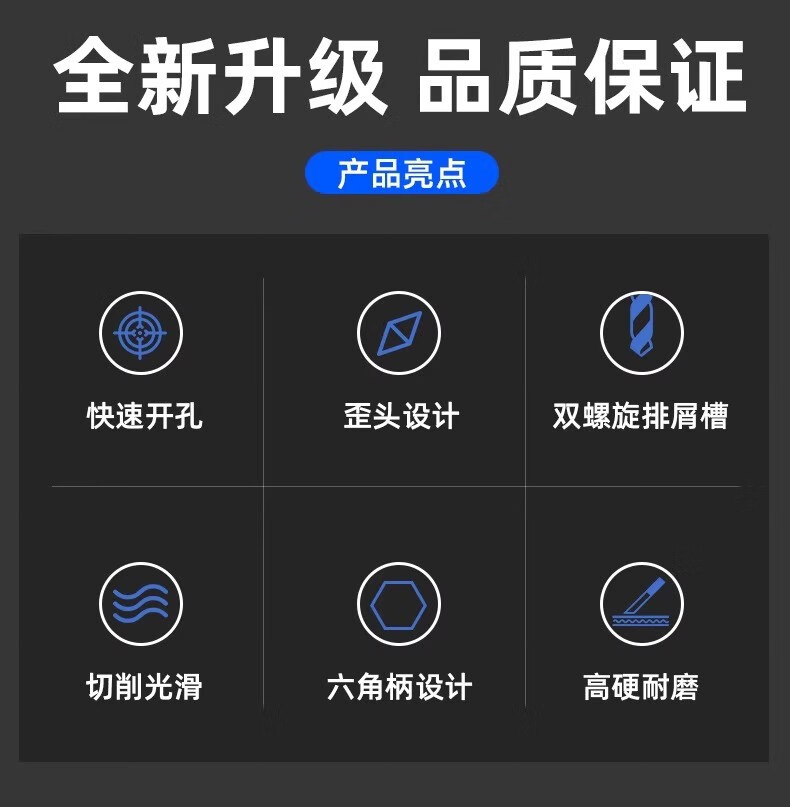 全新升级 品质保证

产品亮点

快速开孔

歪头设计

双螺旋排屑槽

切削光滑

六角柄设计

高硬耐磨