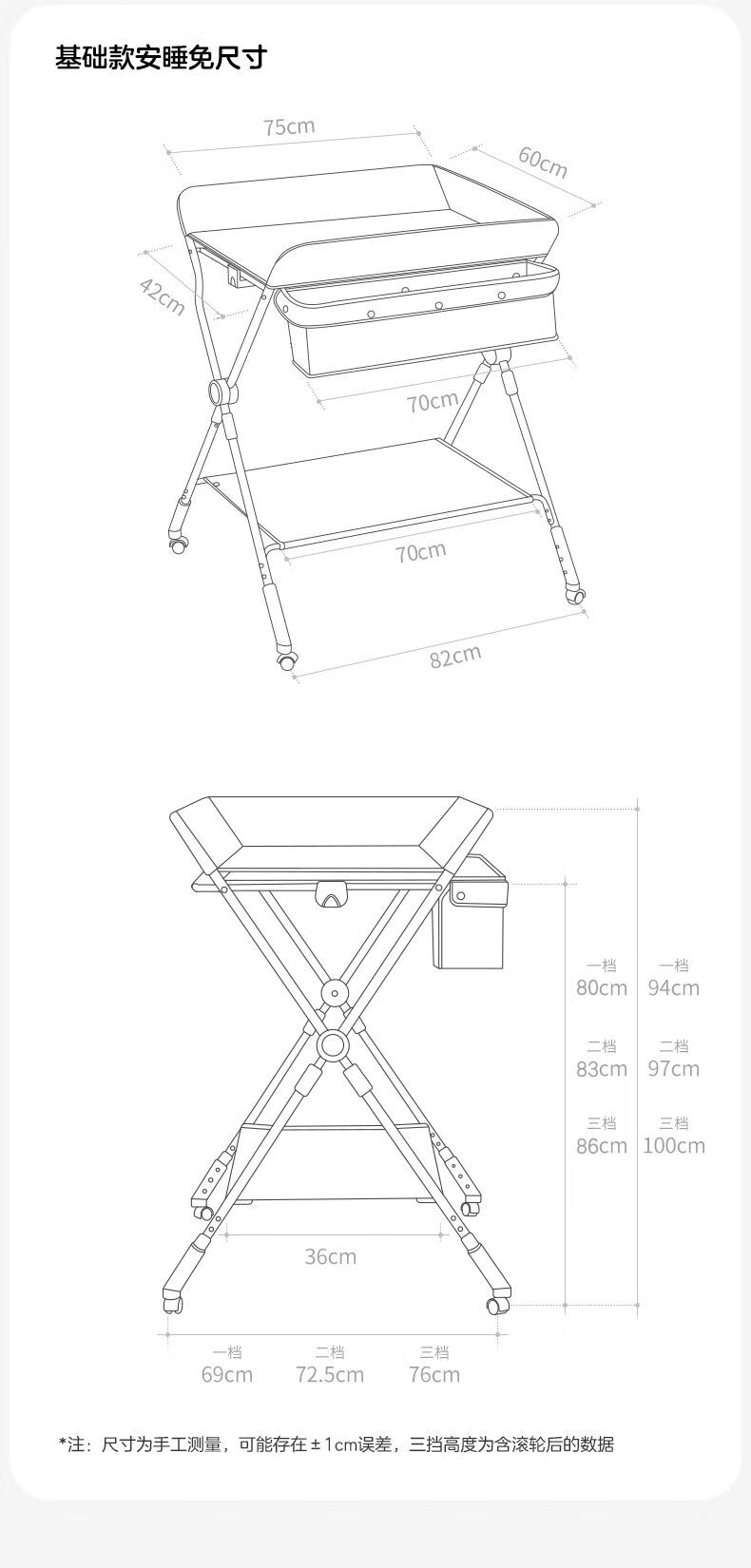 基础款安睡免尺寸

75cm
60cm
42cm
70cm
70cm
82cm

一档
80cm
二档
83cm
三档
86cm

一档
94cm
二档
97cm
三档
100cm

36cm

一档
69cm
二档
72.5cm
三档
76cm

*注：尺寸为手工测量，可能存在±1cm误差，三挡高度为含滚轮后的数据