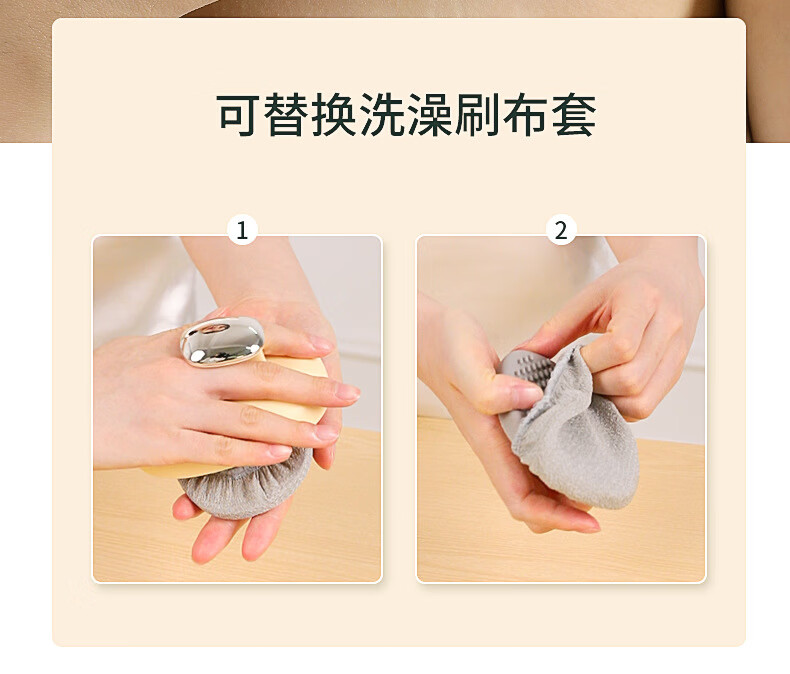 可替换洗澡刷布套

1

2