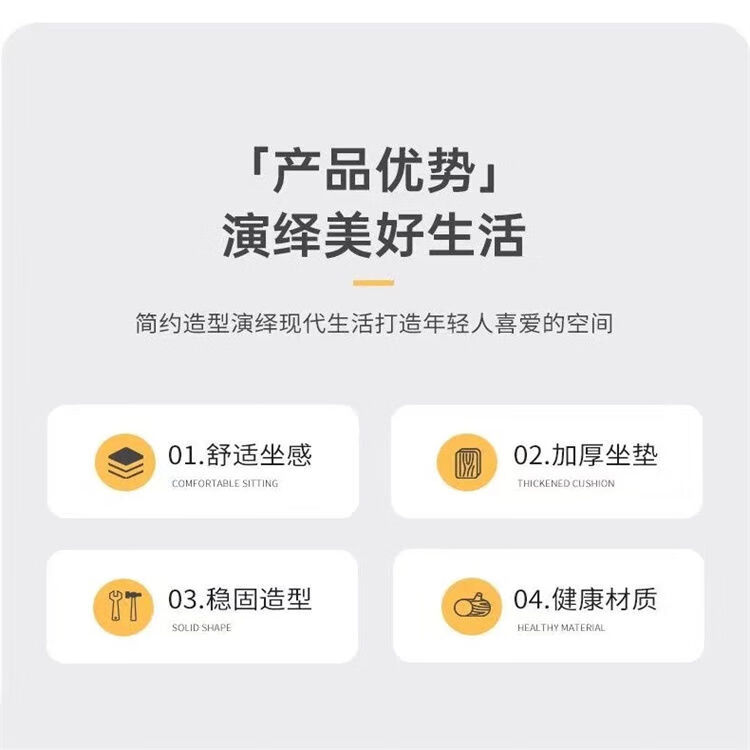 「产品优势」
演绎美好生活

简约造型演绎现代生活打造年轻人喜爱的空间

01.舒适坐感
COMFORTABLE SITTING

02.加厚坐垫
THICKENED CUSHION

03.稳固造型
SOLID SHAPE

04.健康材质
HEALTHY MATERIAL