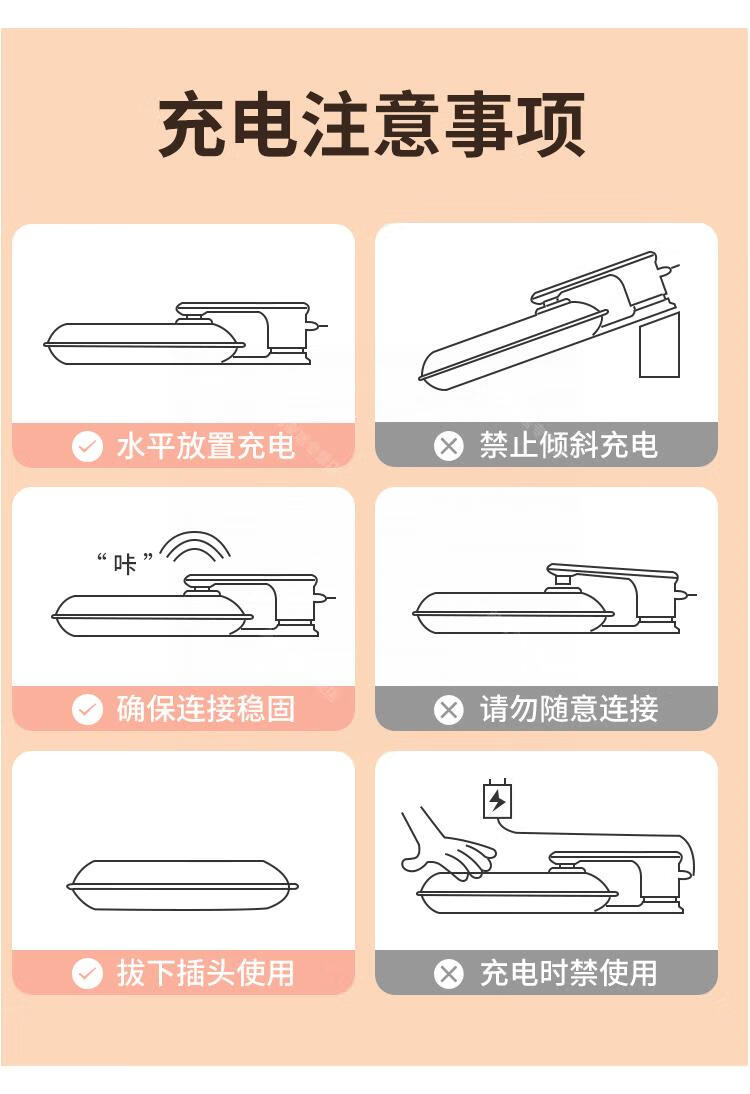 充电注意事项

水平放置充电

禁止倾斜充电

“咔”

确保连接稳固

请勿随意连接

拔下插头使用

充电时禁使用