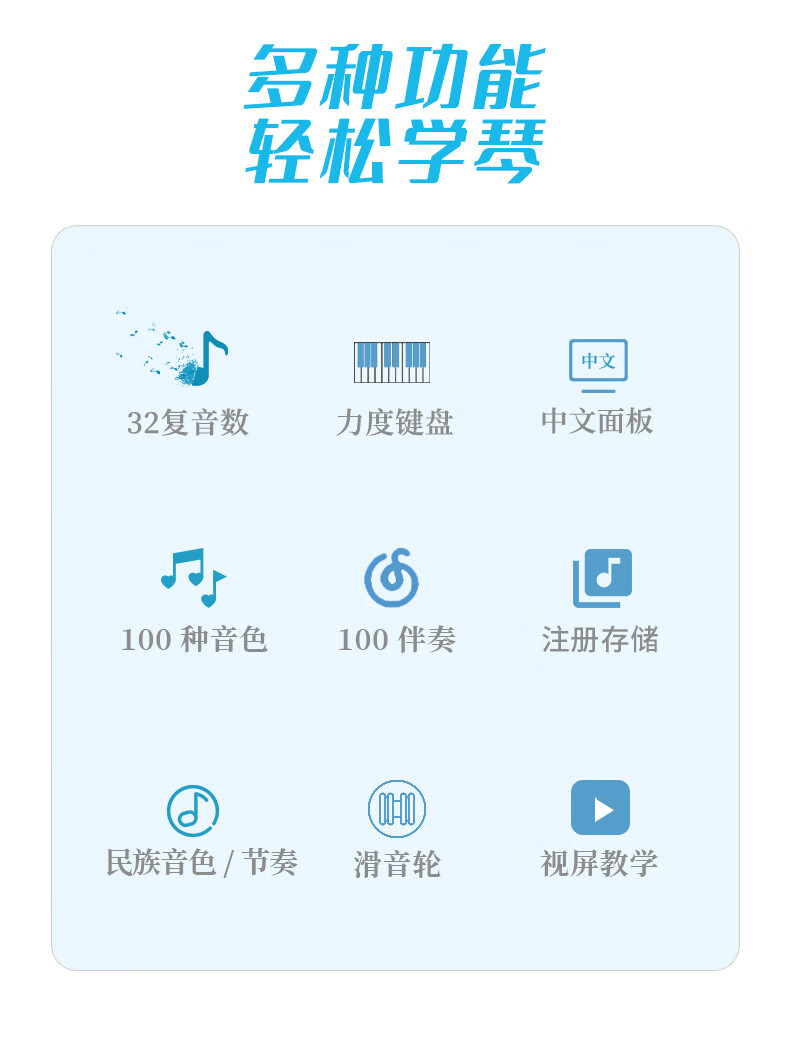 多种功能
轻松学琴

中文

32复音数

力度键盘

中文面板

100种音色

100伴奏

注册存储

民族音色/节奏

滑音轮

视屏教学