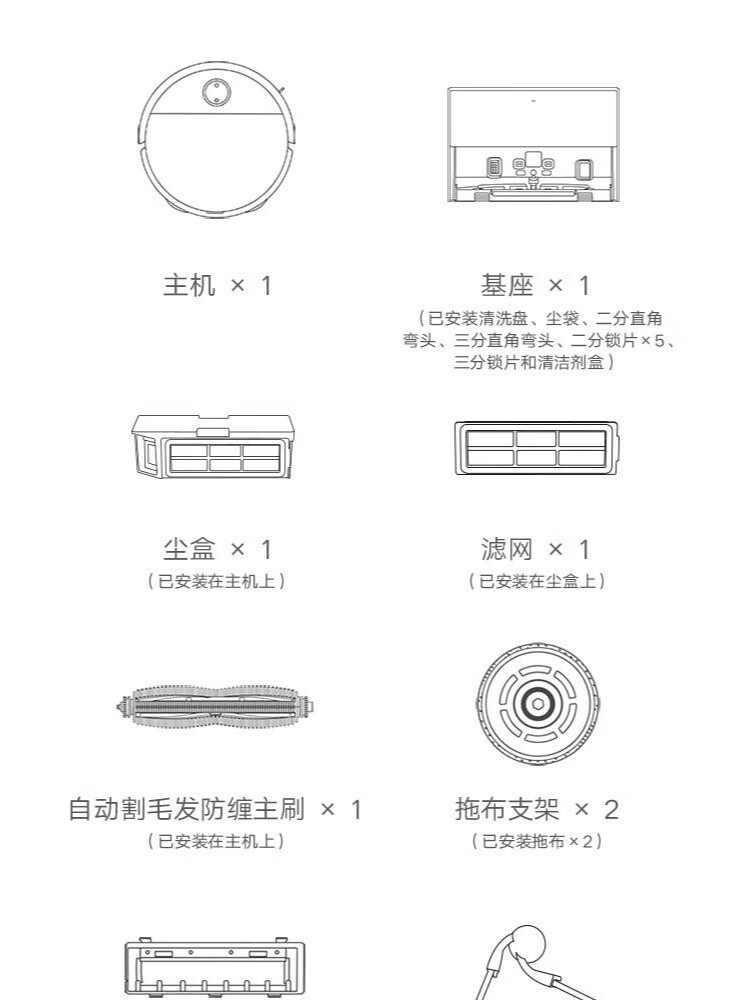 主机 × 1

基座 × 1
（已安装清洗盘、尘袋、二分直角弯头、三分直角弯头、二分锁片×5、三分锁片和清洁剂盒）

尘盒 × 1
（已安装在主机上）

滤网 × 1
（已安装在尘盒上）

自动割毛发防缠主刷 × 1
（已安装在主机上）

拖布支架 × 2
（已安装拖布×2）