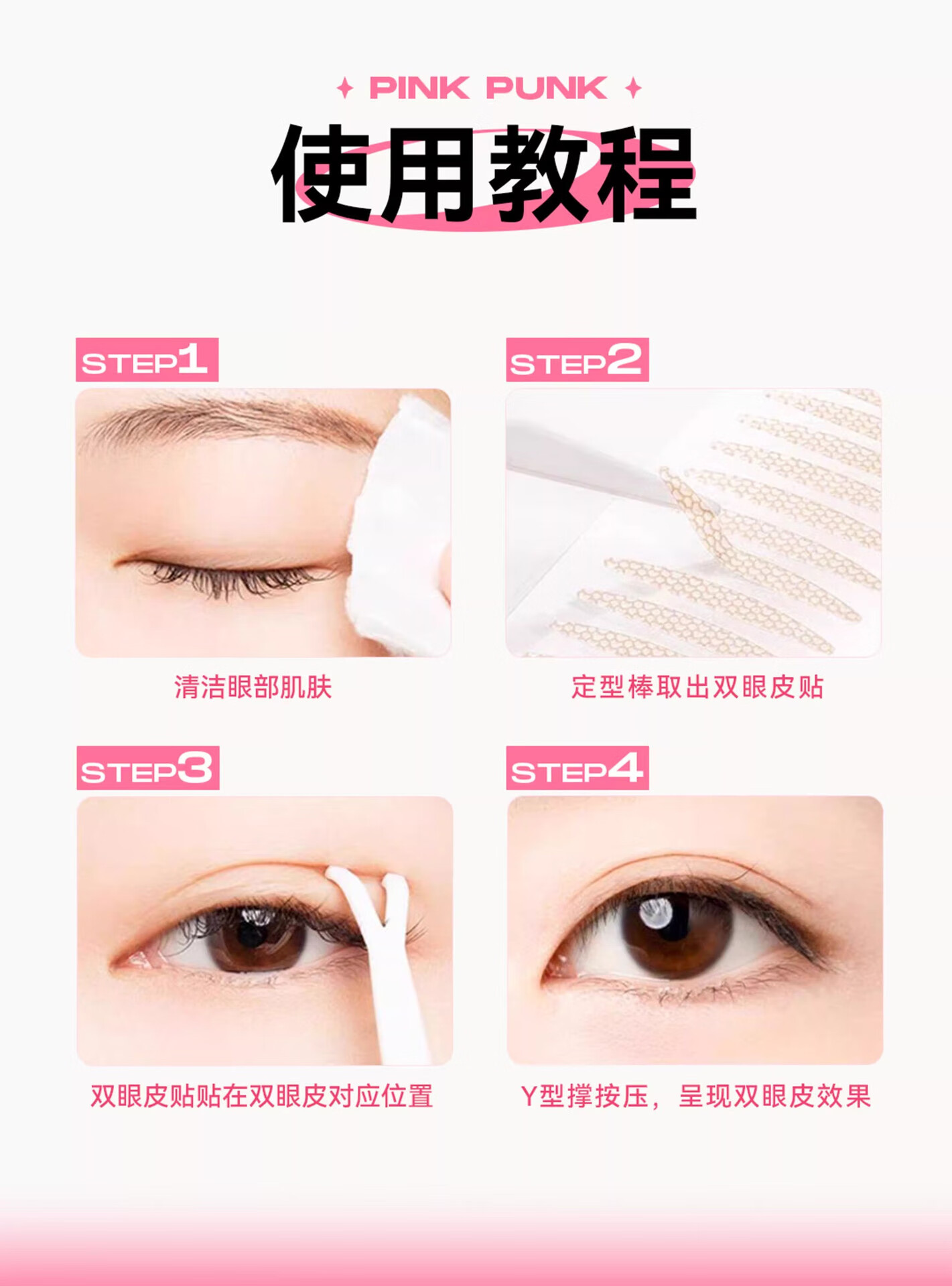 PINK PUNK

使用教程

STEP1

清洁眼部肌肤

STEP2

定型棒取出双眼皮贴

STEP3

双眼皮贴贴在双眼皮对应位置

STEP4

Y型撑按压，呈现双眼皮效果