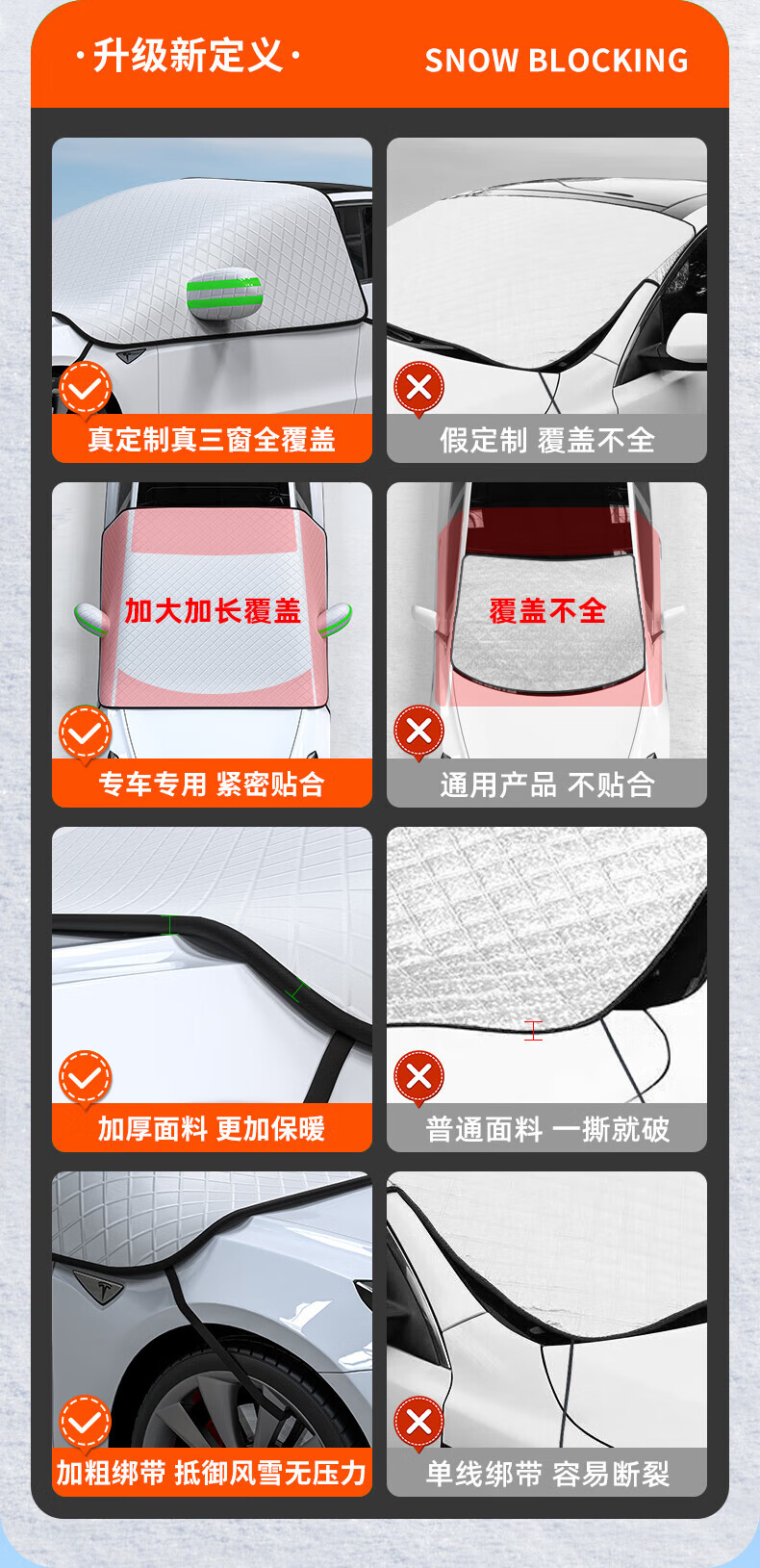 ·升级新定义·

SNOW BLOCKING

真定制真三窗全覆盖

假定制 覆盖不全

加大加长覆盖

专车专用 紧密贴合

覆盖不全

通用产品 不贴合

加厚面料 更加保暖

普通面料 一撕就破

加粗绑带 抵御风雪无压力

单线绑带 容易断裂