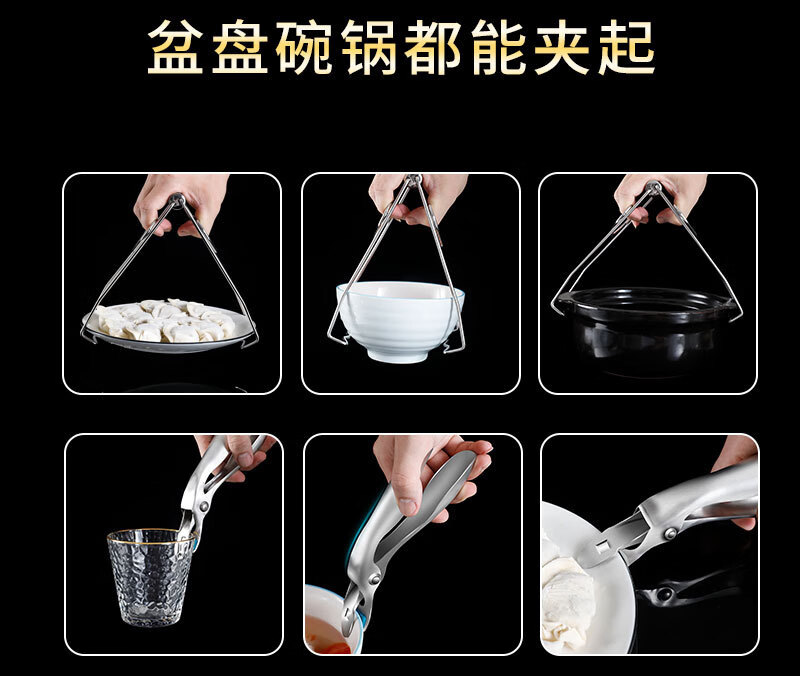 盆盘碗锅都能夹起