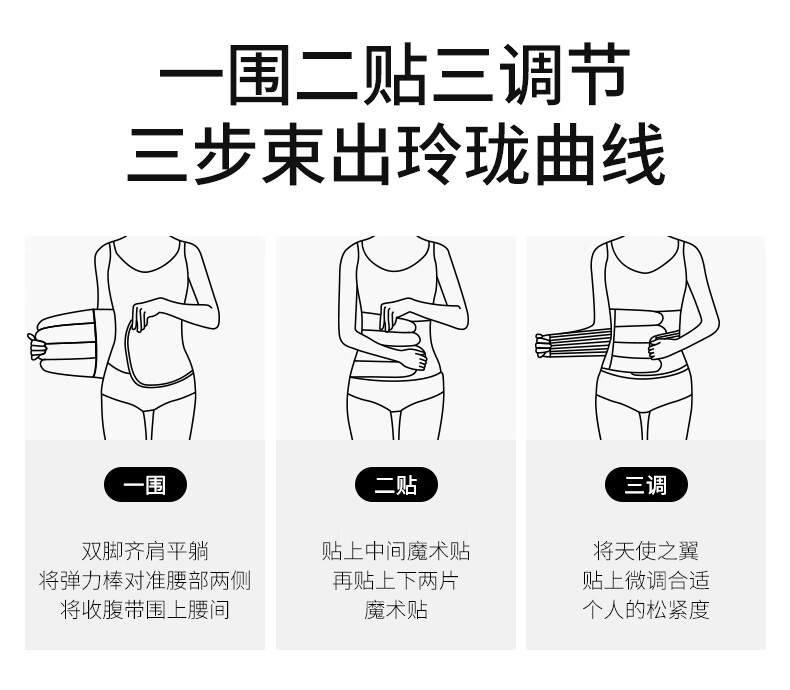 一围二贴三调节
三步束出玲珑曲线

一围

双脚齐肩平躺
将弹力棒对准腰部两侧
将收腹带围上腰间

二贴

贴上中间魔术贴
再贴上下两片
魔术贴

三调

将天使之翼
贴上微调合适
个人的松紧度