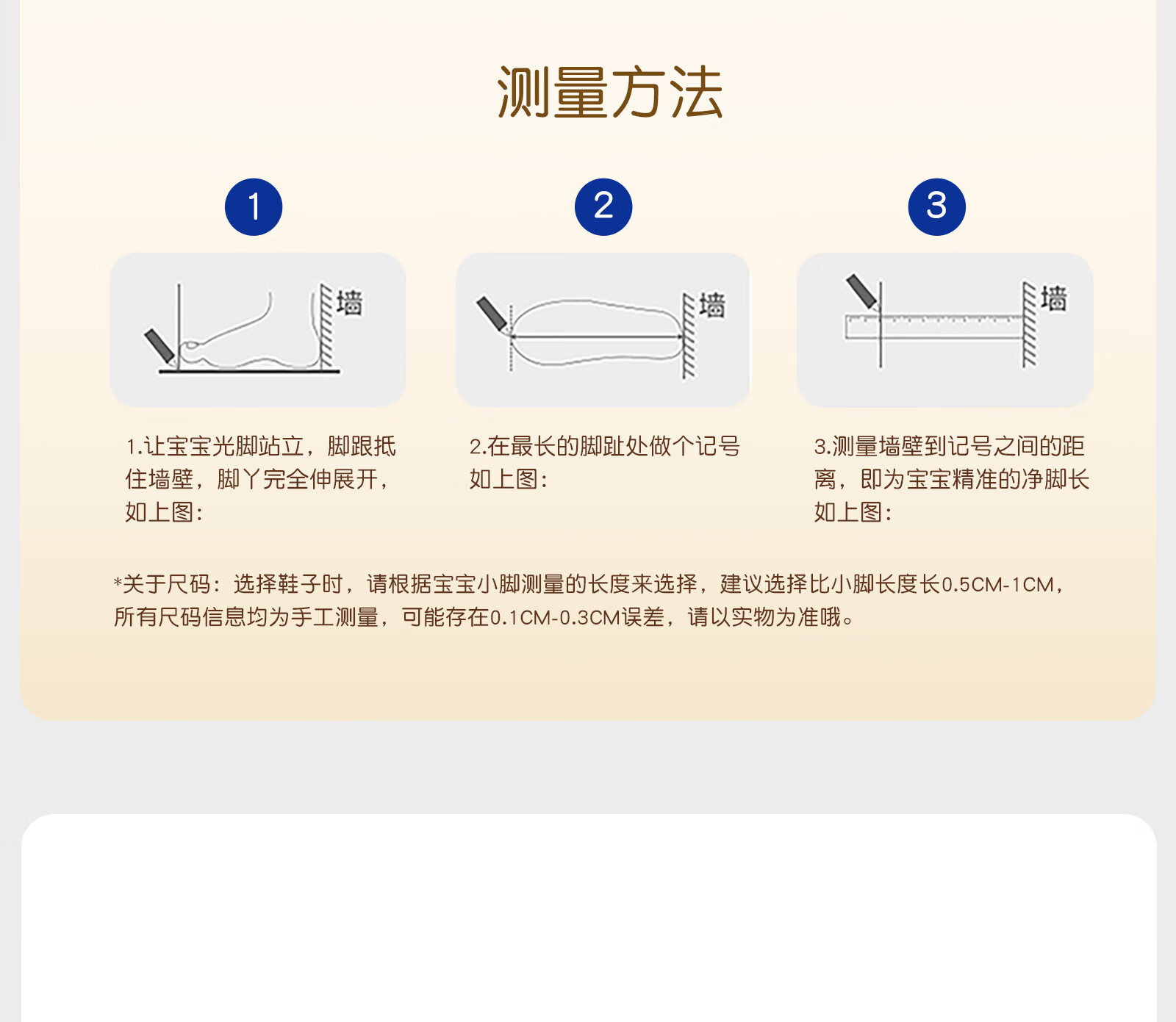 测量方法

1

墙

1.让宝宝光脚站立，脚跟抵住墙壁，脚丫完全伸展开，如上图：

2

墙

2.在最长的脚趾处做个记号如上图：

3

墙

3.测量墙壁到记号之间的距离，即为宝宝精准的净脚长如上图：

*关于尺码：选择鞋子时，请根据宝宝小脚测量的长度来选择，建议选择比小脚长度长0.5CM-1CM，所有尺码信息均为手工测量，可能存在0.1CM-0.3CM误差，请以实物为准哦。