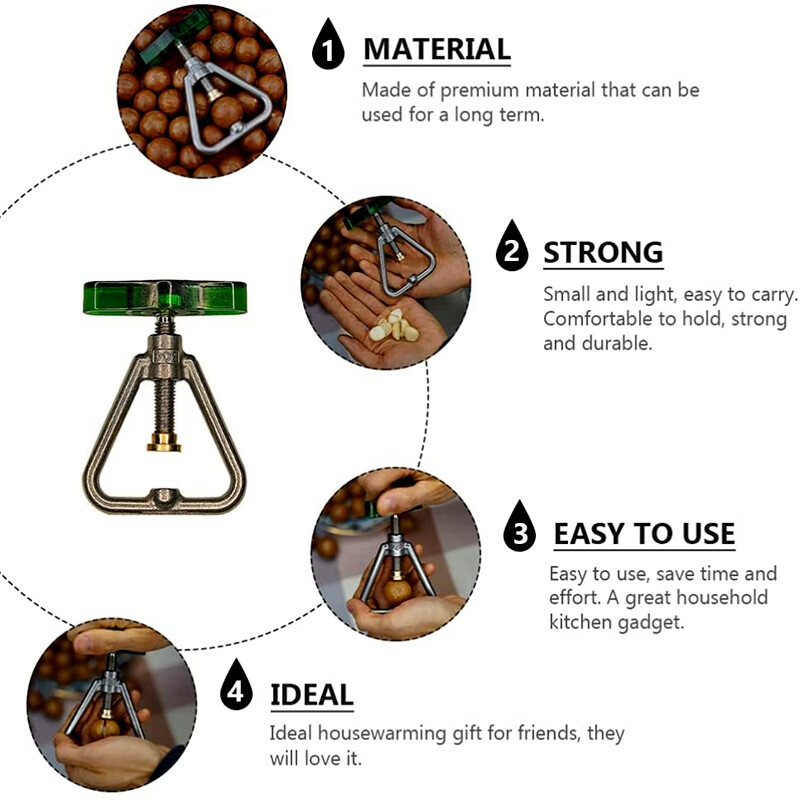 1 MATERIAL
Made of premium material that can be used for a long term.

2 STRONG
Small and light, easy to carry. Comfortable to hold, strong and durable.

3 EASY TO USE
Easy to use, save time and effort. A great household kitchen gadget.

4 IDEAL
Ideal housewarming gift for friends, they will love it.