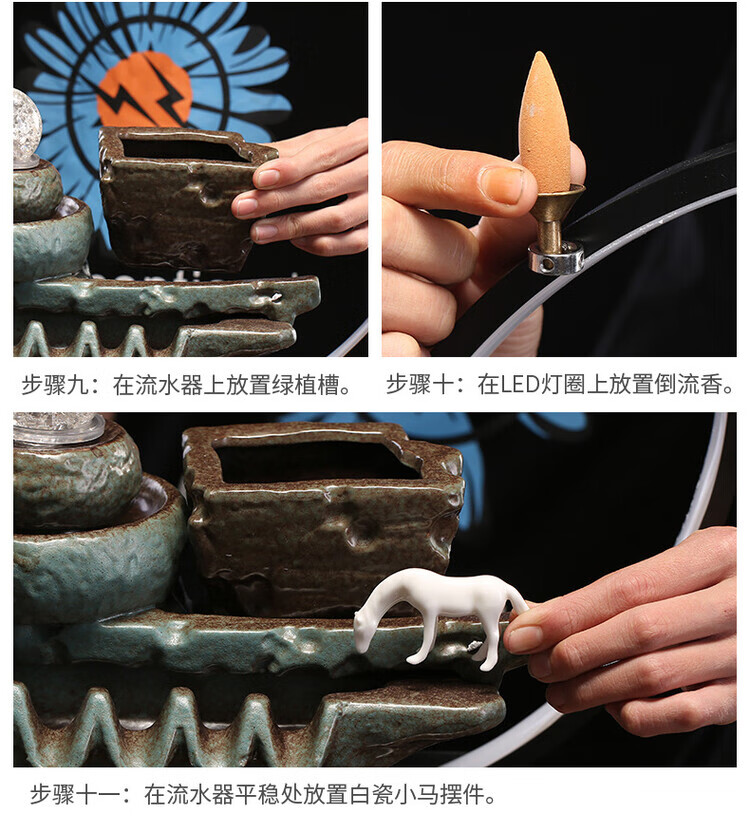 步骤九：在流水器上放置绿植槽。

步骤十：在LED灯圈上放置倒流香。

步骤十一：在流水器平稳处放置白瓷小马摆件。