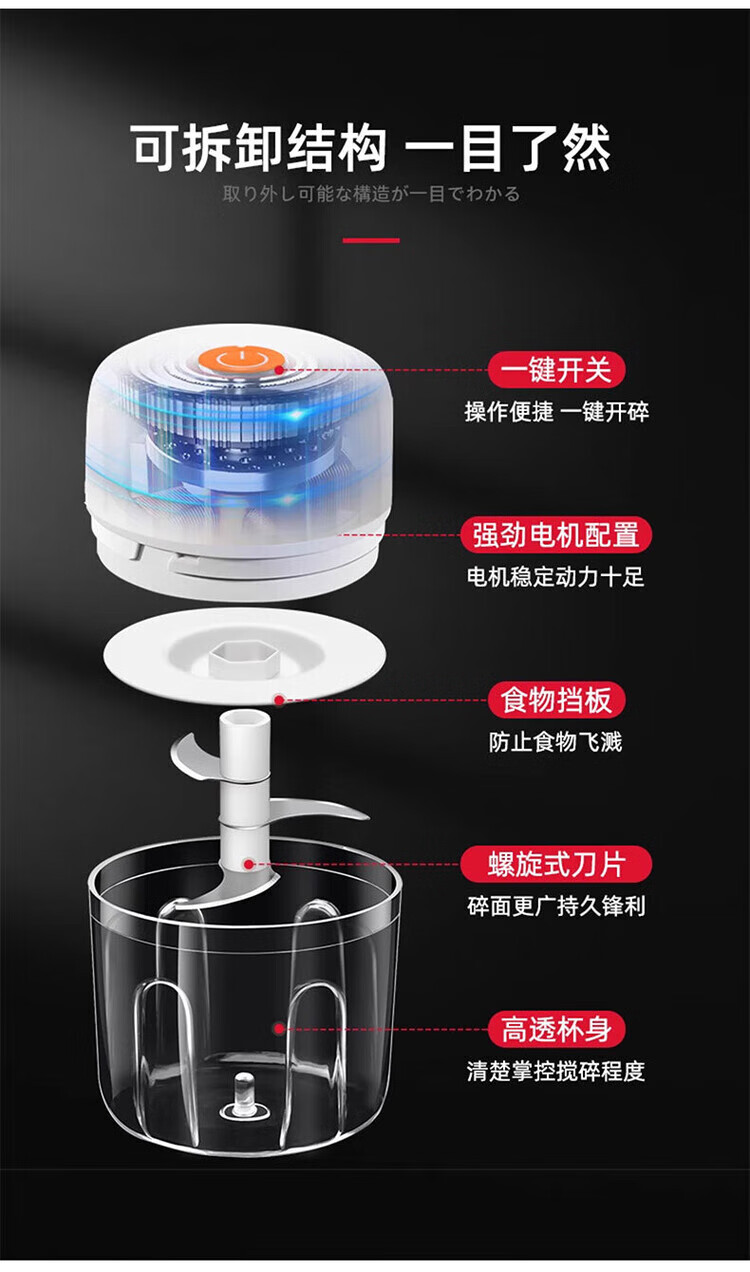 可拆卸结构 一目了然

取り外し可能な構造が一目でわかる

一键开关

操作便捷 一键开碎

强劲电机配置

电机稳定动力十足

食物挡板

防止食物飞溅

螺旋式刀片

碎面更广持久锋利

高透杯身

清楚掌控搅碎程度