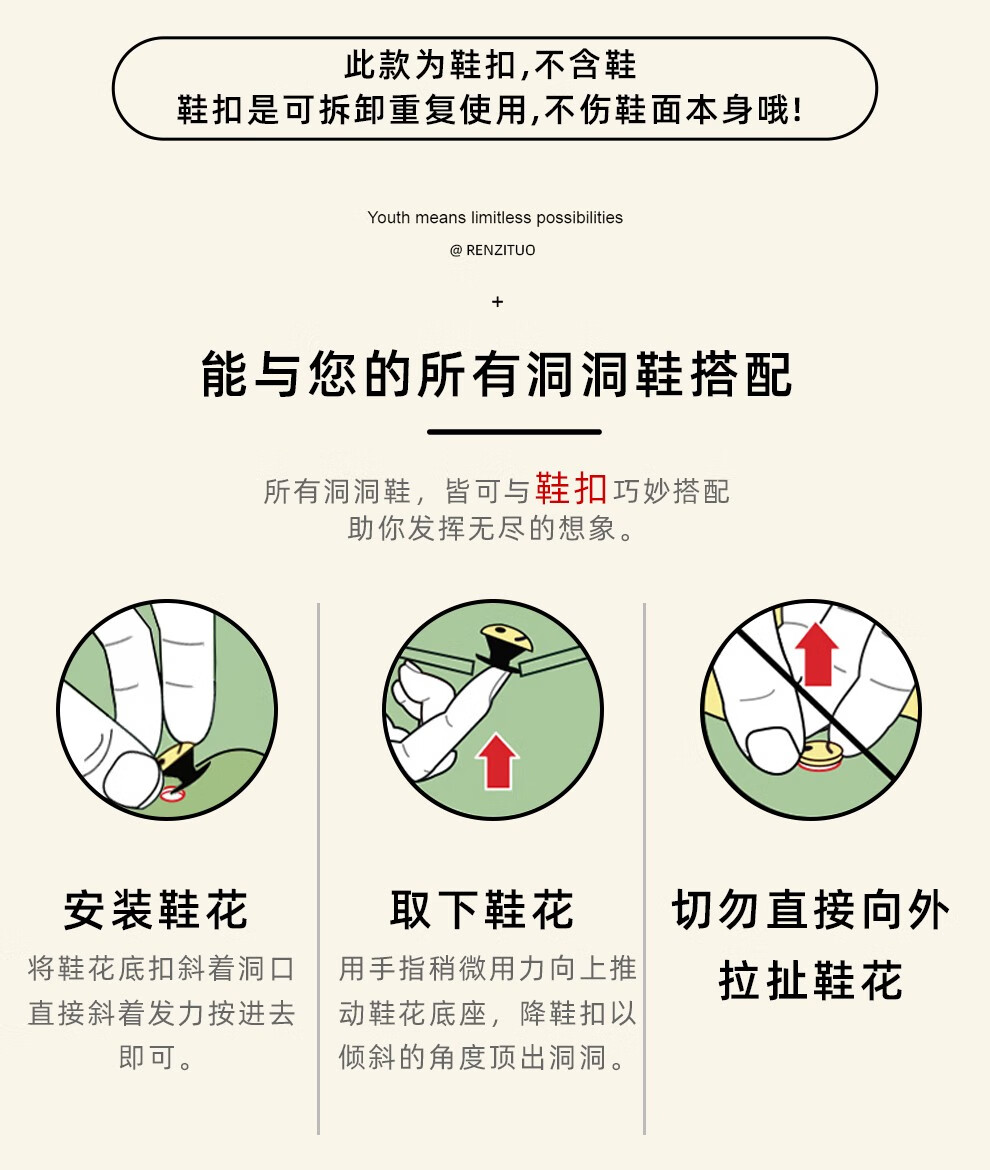 此款为鞋扣,不含鞋
鞋扣是可拆卸重复使用,不伤鞋面本身哦!

Youth means limitless possibilities

@ RENZITUO

+

能与您的所有洞洞鞋搭配

所有洞洞鞋，皆可与鞋扣巧妙搭配
助你发挥无尽的想象。

安装鞋花
将鞋花底扣斜着洞口直接斜着发力按进去即可。

取下鞋花
用手指稍微用力向上推动鞋花底座，降鞋扣以倾斜的角度顶出洞洞。

切勿直接向外拉扯鞋花