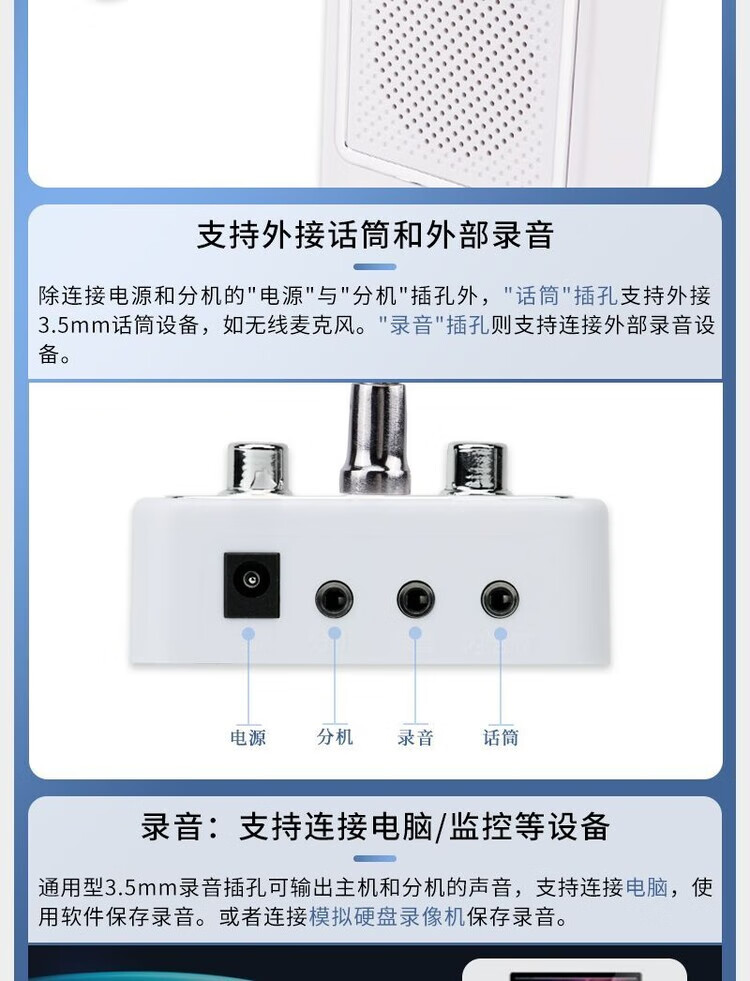 支持外接话筒和外部录音

除连接电源和分机的"电源"与"分机"插孔外，"话筒"插孔支持外接3.5mm话筒设备，如无线麦克风。"录音"插孔则支持连接外部录音设备。

电源
分机
录音
话筒

录音：支持连接电脑/监控等设备

通用型3.5mm录音插孔可输出主机和分机的声音，支持连接电脑，使用软件保存录音。或者连接模拟硬盘录像机保存录音。