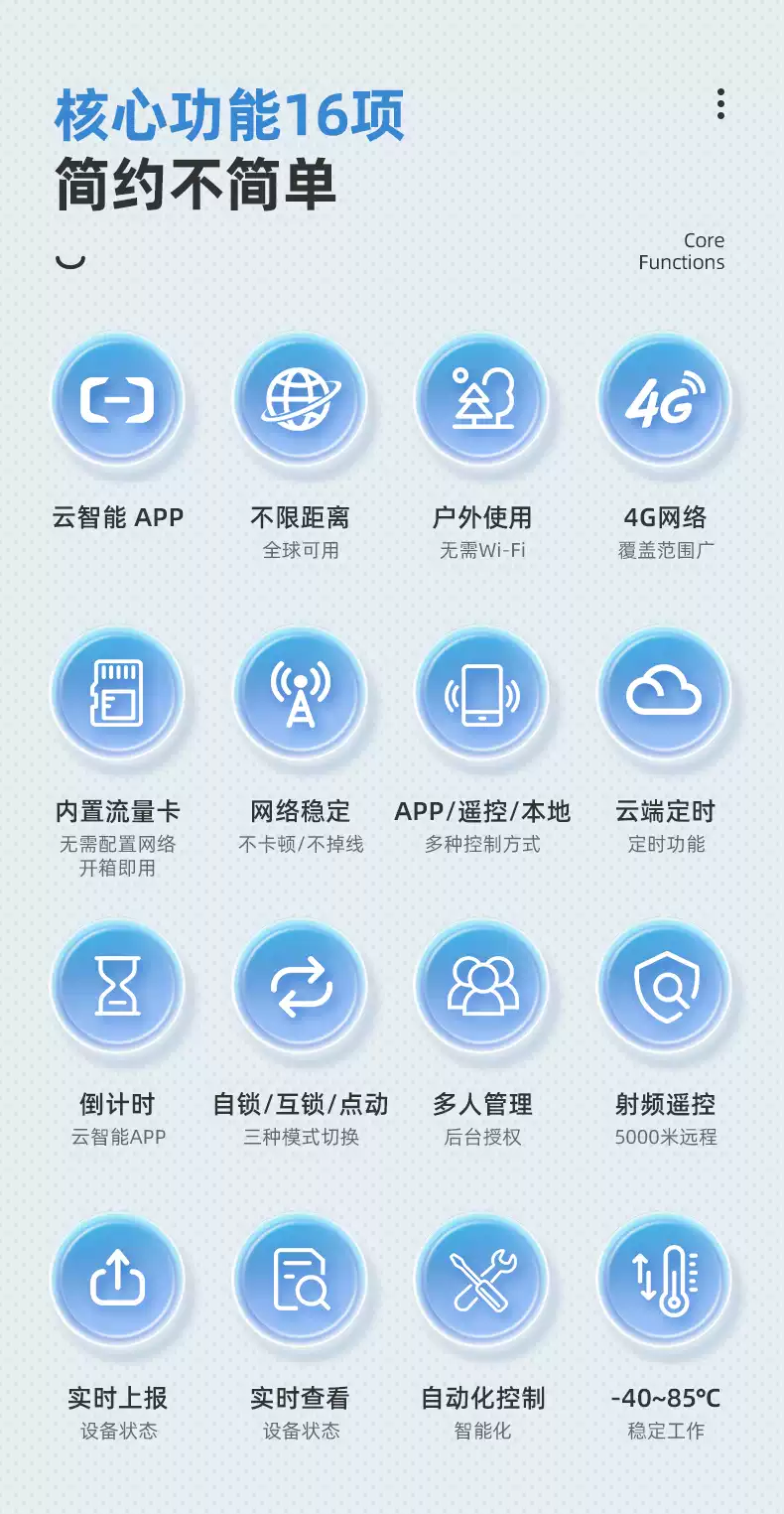 核心功能16项
简约不简单

Core
Functions

4G

云智能 APP

不限距离
全球可用

户外使用
无需Wi-Fi

4G网络
覆盖范围广

内置流量卡
无需配置网络
开箱即用

网络稳定
不卡顿/不掉线

APP/遥控/本地
多种控制方式

云端定时
定时功能

倒计时
云智能APP

自锁/互锁/点动
三种模式切换

多人管理
后台授权

射频遥控
5000米远程

实时上报
设备状态

实时查看
设备状态

自动化控制
智能化

-40~85℃
稳定工作