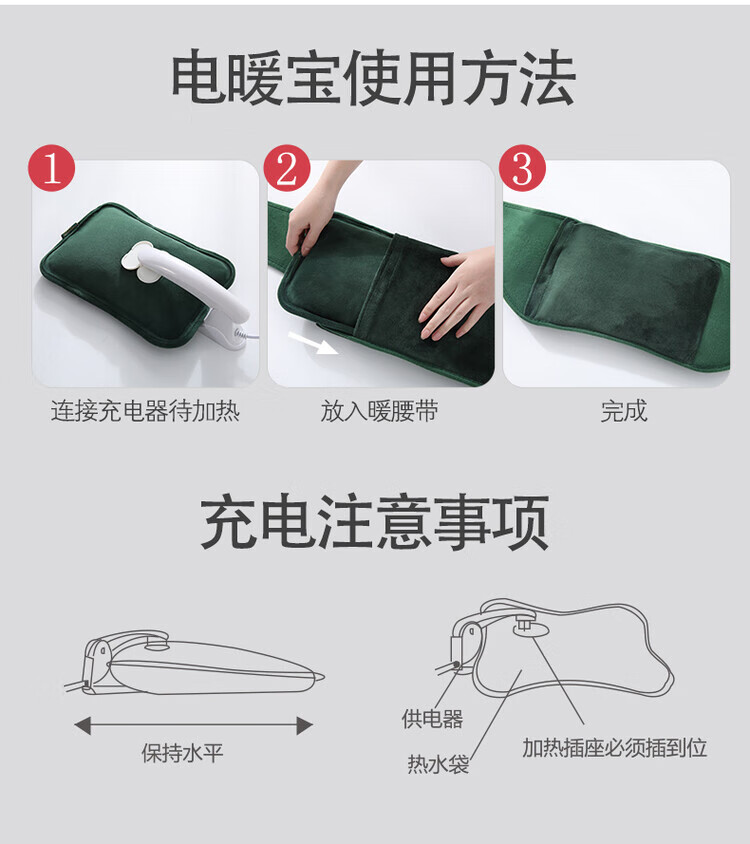 电暖宝使用方法

1
连接充电器待加热

2
放入暖腰带

3
完成

充电注意事项

保持水平

供电器
热水袋
加热插座必须插到位