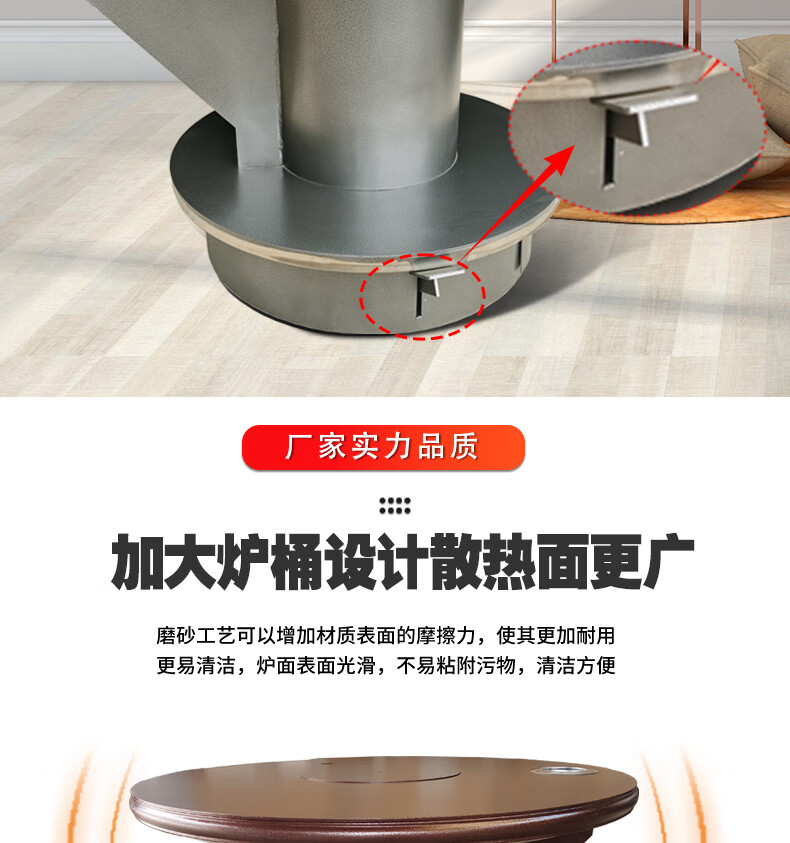 厂家实力品质

加大炉桶设计散热面更广

磨砂工艺可以增加材质表面的摩擦力，使其更加耐用
更易清洁，炉面表面光滑，不易粘附污物，清洁方便