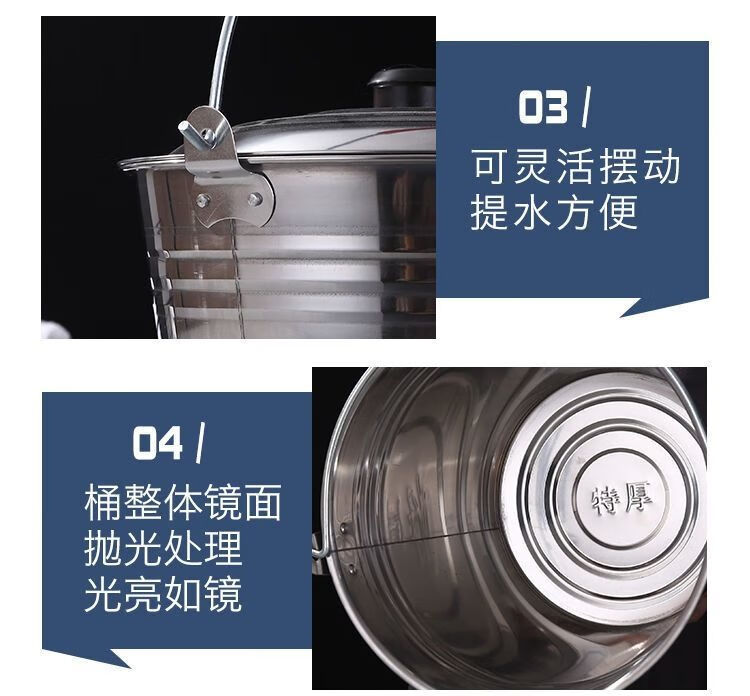 03 /
可灵活摆动
提水方便

04 /
桶整体镜面
抛光处理
光亮如镜

特厚