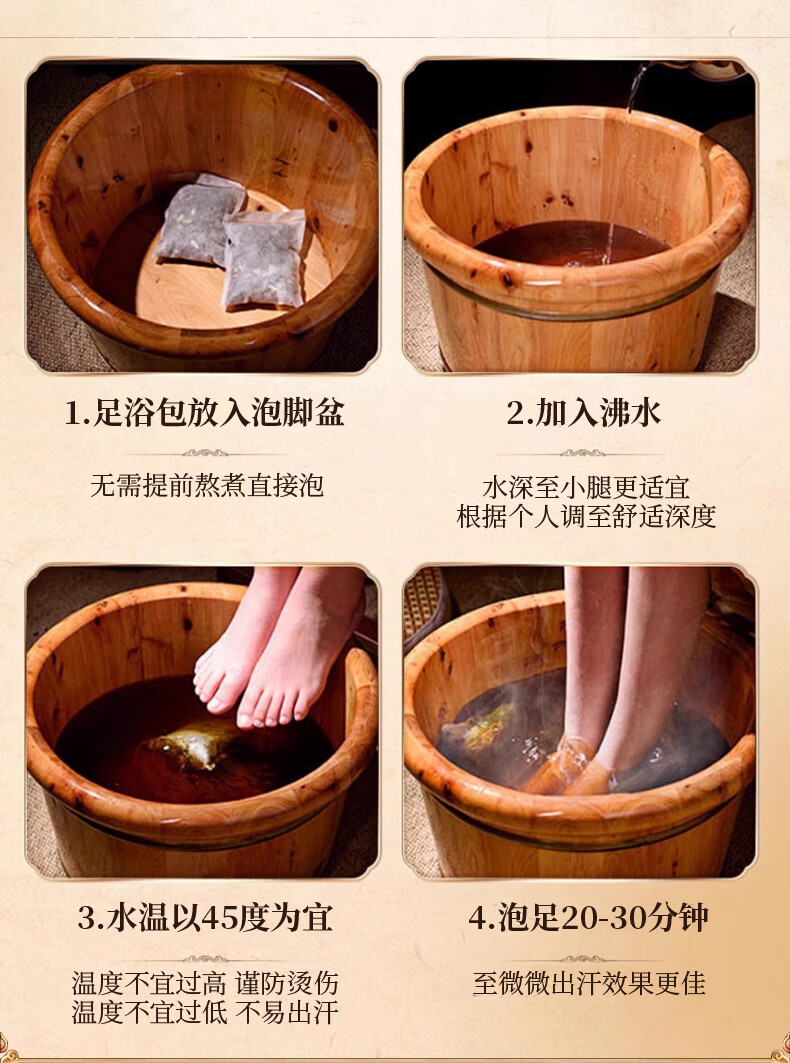 1.足浴包放入泡脚盆

无需提前熬煮直接泡

2.加入沸水

水深至小腿更适宜
根据个人调至舒适深度

3.水温以45度为宜

温度不宜过高 谨防烫伤
温度不宜过低 不易出汗

4.泡足20-30分钟

至微微出汗效果更佳