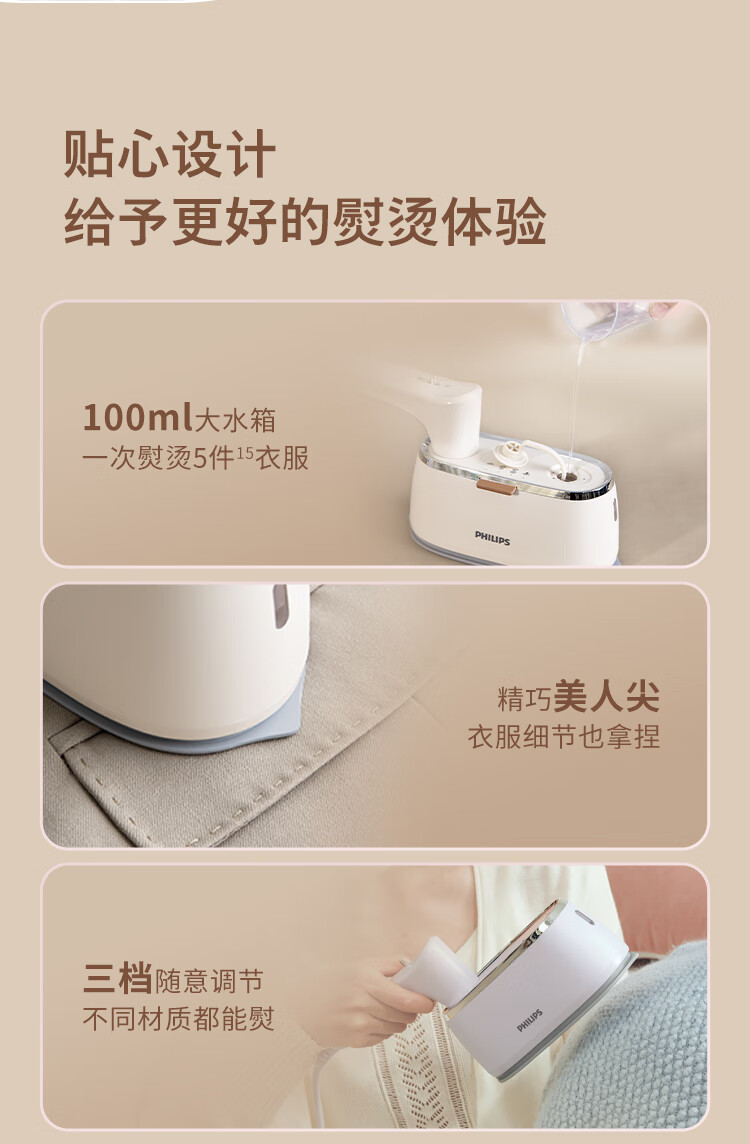 贴心设计
给予更好的熨烫体验

100ml大水箱
一次熨烫5件$^{15}$衣服

PHILIPS

精巧美人尖
衣服细节也拿捏

三档随意调节
不同材质都能熨

PHILIPS