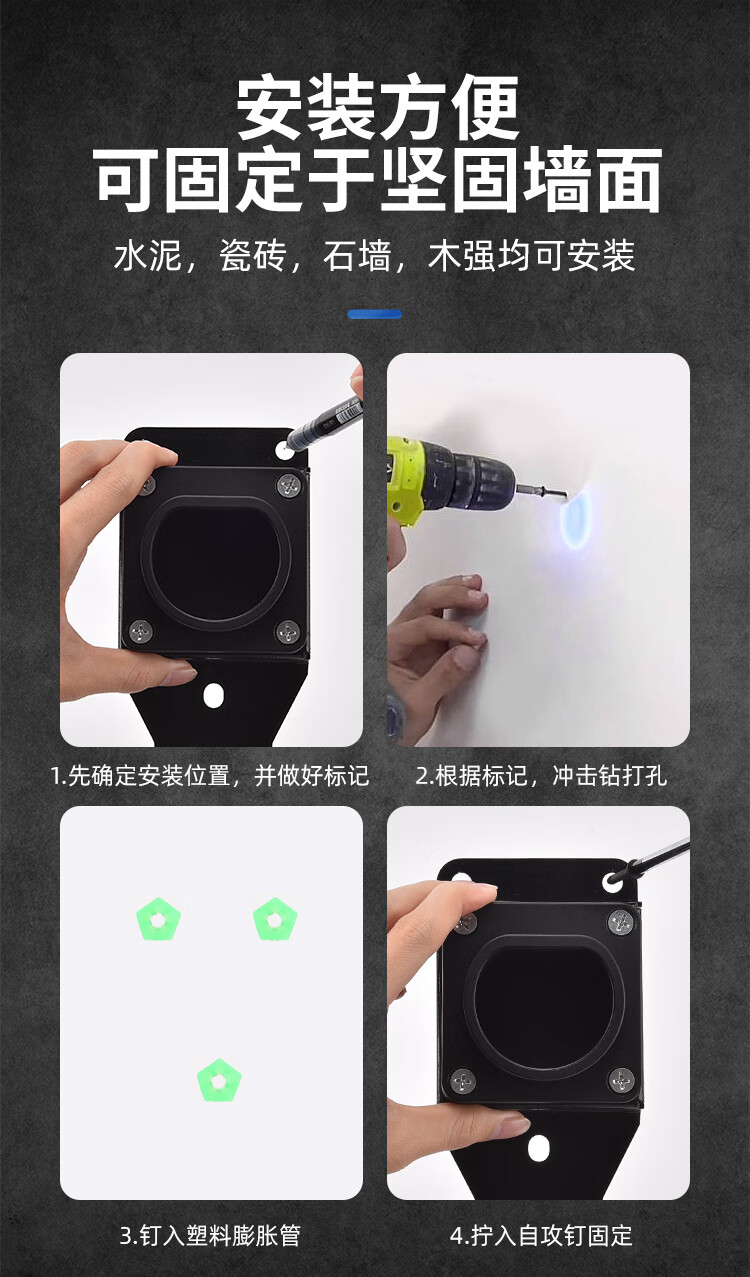 安装方便
可固定于坚固墙面

水泥，瓷砖，石墙，木强均可安装

1.先确定安装位置，并做好标记

2.根据标记，冲击钻打孔

3.钉入塑料膨胀管

4.拧入自攻钉固定