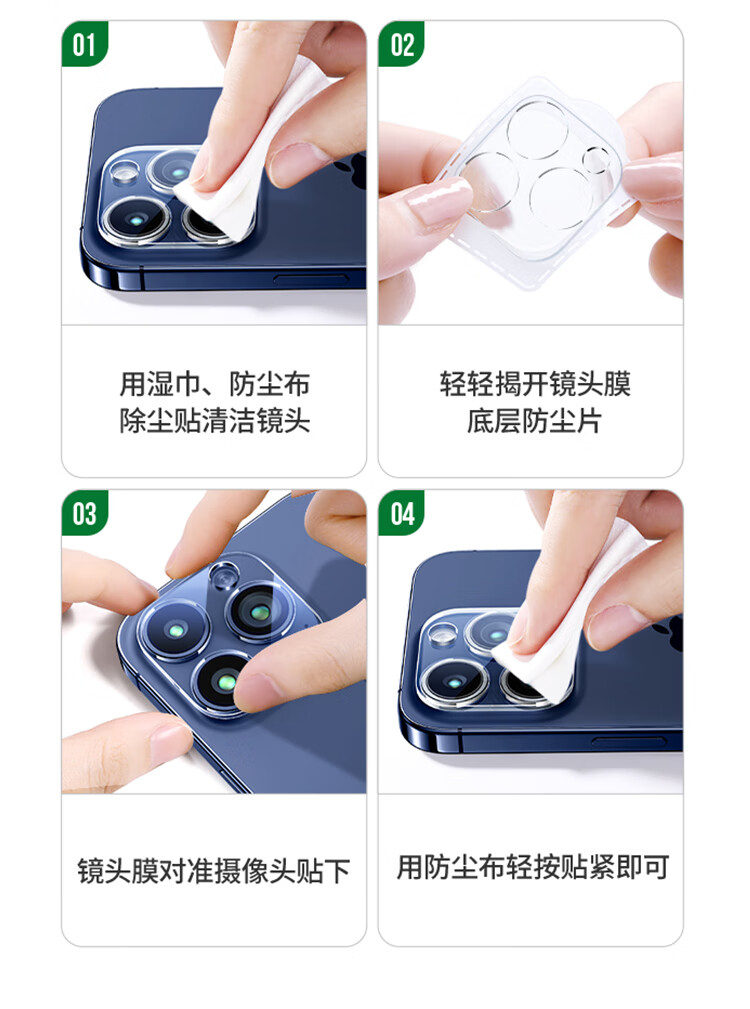 01

用湿巾、防尘布
除尘贴清洁镜头

02

轻轻揭开镜头膜
底层防尘片

03

镜头膜对准摄像头贴下

04

用防尘布轻按贴紧即可