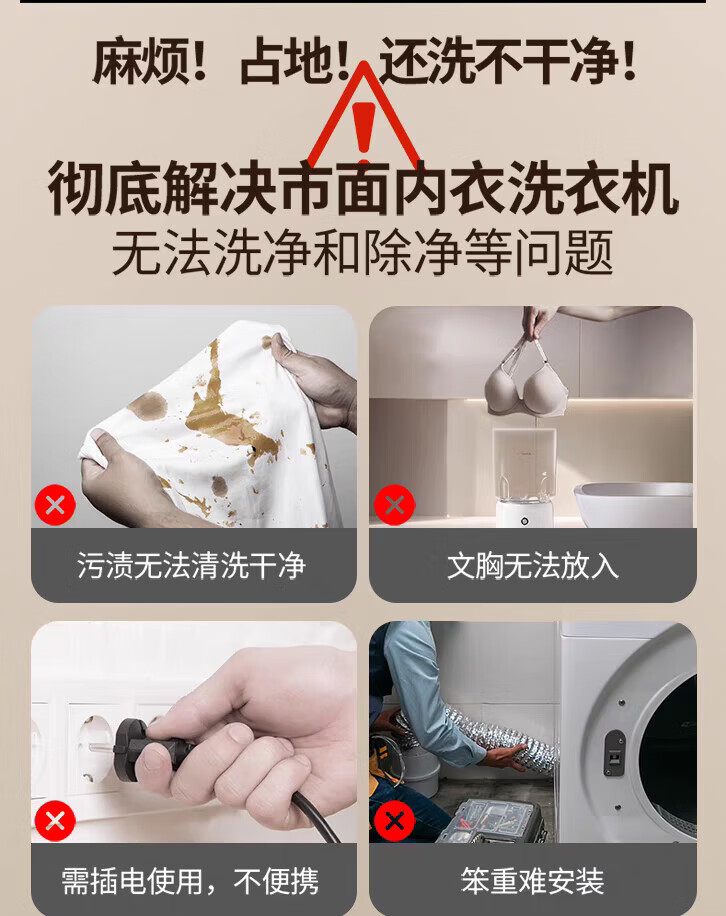 麻烦！占地！还洗不干净！

彻底解决市面内衣洗衣机
无法洗净和除净等问题

污渍无法清洗干净

文胸无法放入

需插电使用，不便携

笨重难安装