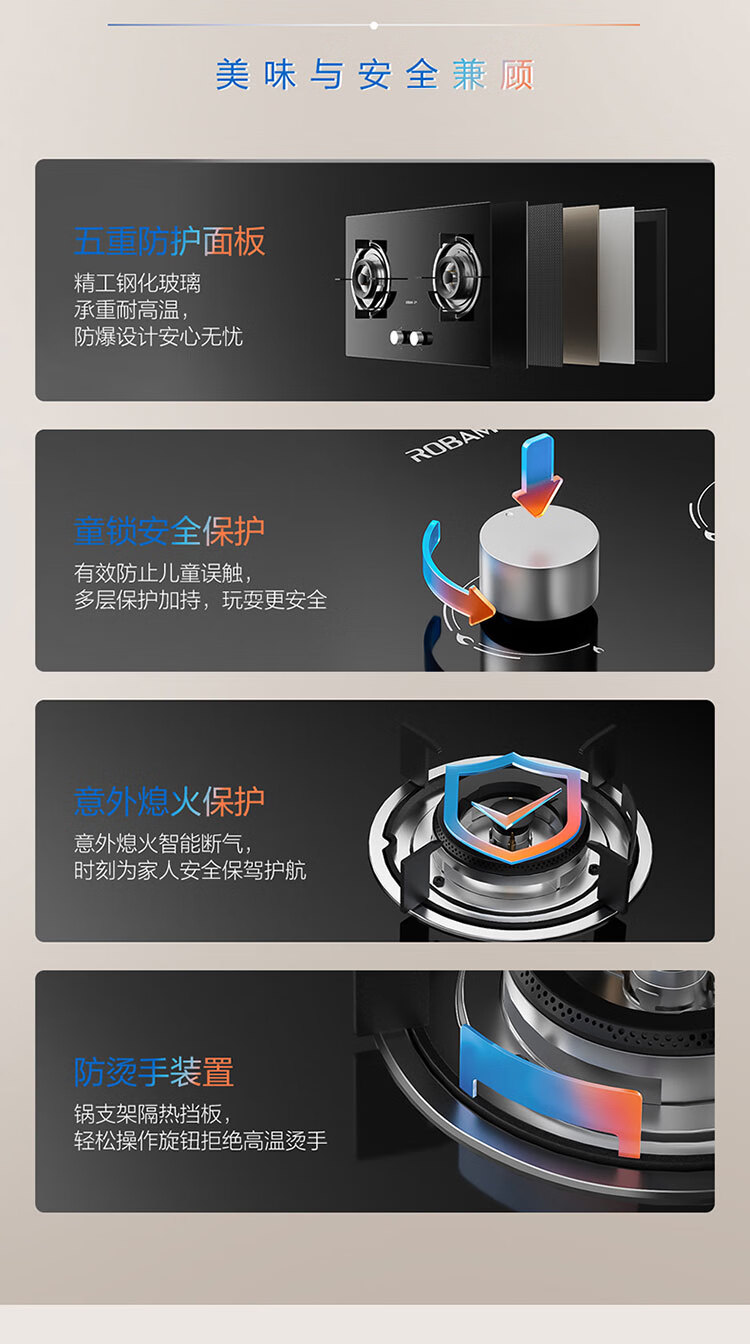 美味与安全兼顾

五重防护面板

精工钢化玻璃
承重耐高温，
防爆设计安心无忧

ROBAM

童锁安全保护

有效防止儿童误触，
多层保护加持，玩耍更安全

意外熄火保护

意外熄火智能断气，
时刻为家人安全保驾护航

防烫手装置

锅支架隔热挡板，
轻松操作旋钮拒绝高温烫手