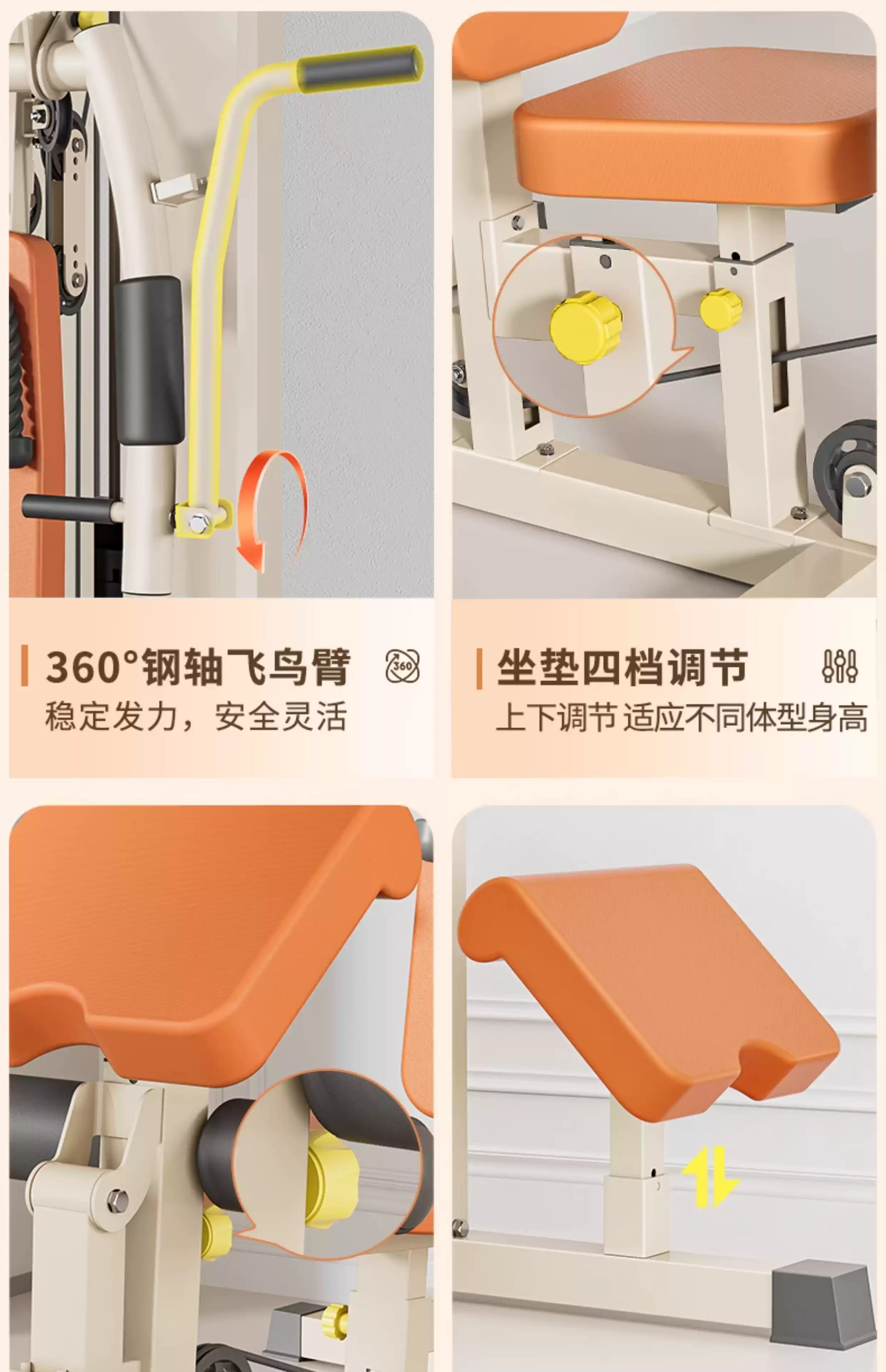 360°钢轴飞鸟臂

360

稳定发力，安全灵活

坐垫四档调节

上下调节 适应不同体型身高