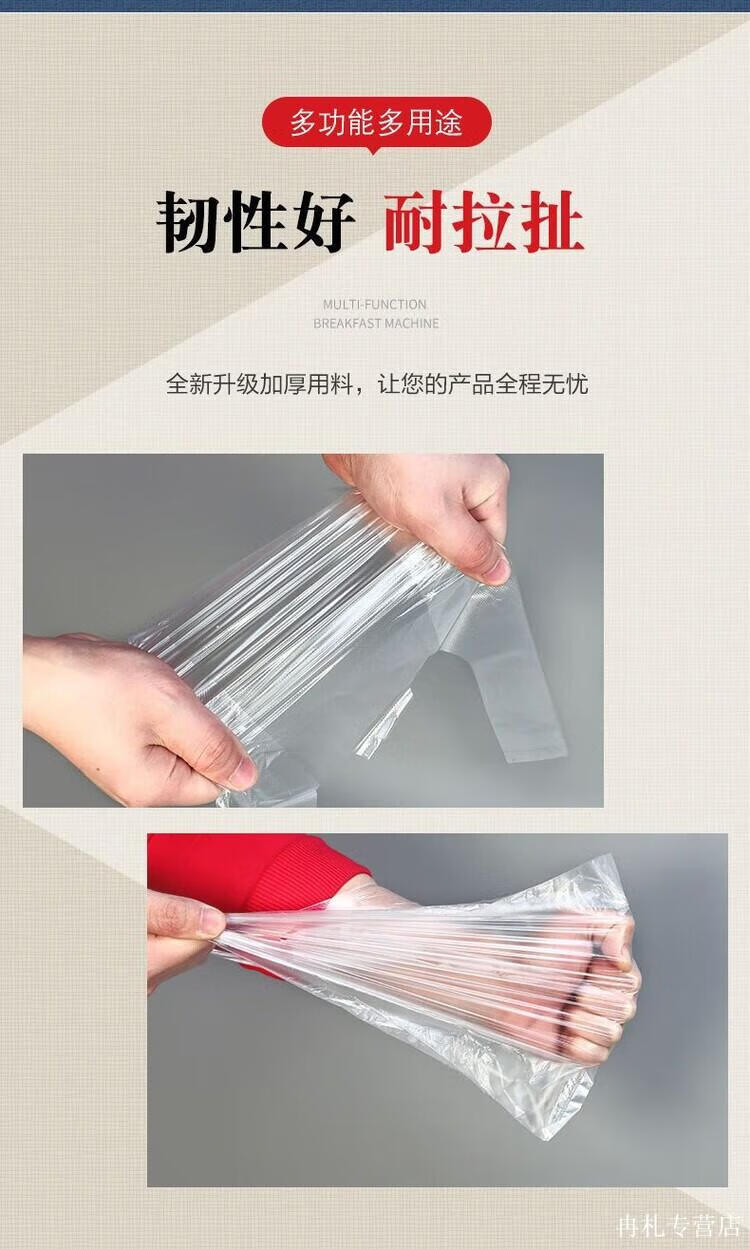 多功能多用途

韧性好 耐拉扯

MULTI-FUNCTION
BREAKFAST MACHINE

全新升级加厚用料，让您的产品全程无忧

冉札专营店