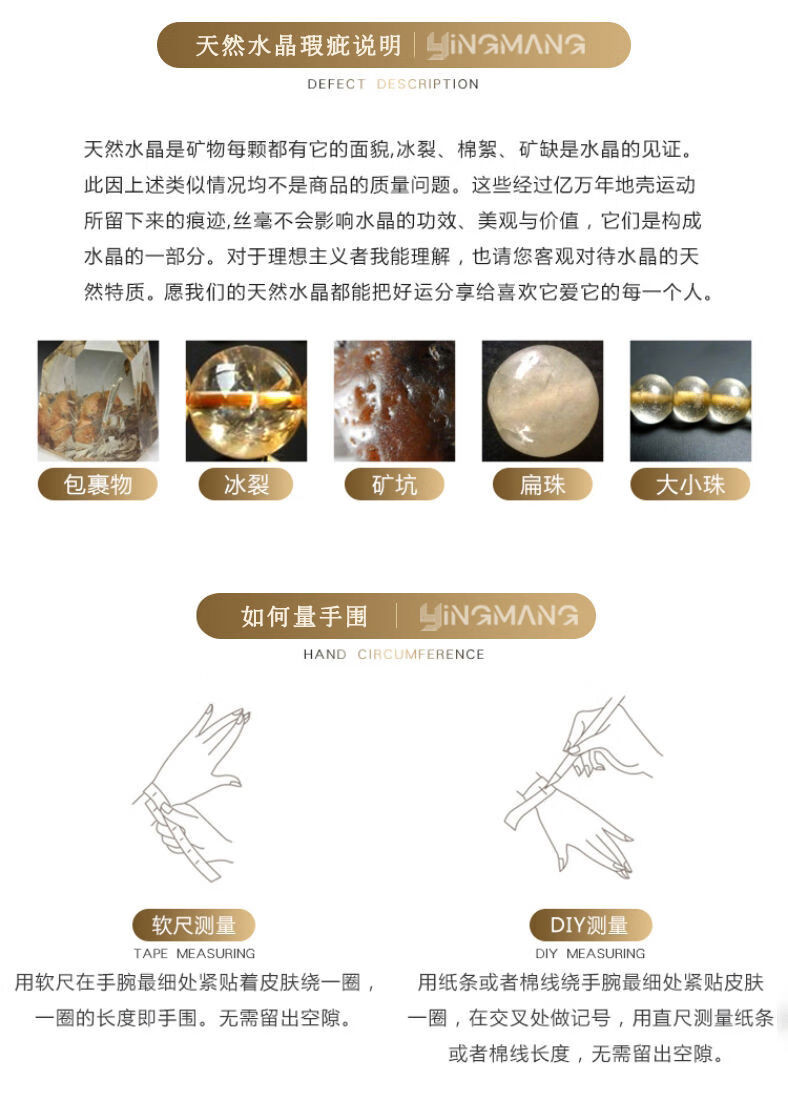 天然水晶瑕疵说明 | YINGMANG

DEFECT DESCRIPTION

天然水晶是矿物每颗都有它的面貌,冰裂、棉絮、矿缺是水晶的见证。此因上述类似情况均不是商品的质量问题。这些经过亿万年地壳运动所留下来的痕迹,丝毫不会影响水晶的功效、美观与价值，它们是构成水晶的一部分。对于理想主义者我能理解，也请您客观对待水晶的天然特质。愿我们的天然水晶都能把好运分享给喜欢它爱它的每一个人。

包裹物

冰裂

矿坑

扁珠

大小珠

如何量手围 | YINGMANG

HAND CIRCUMFERENCE

软尺测量

TAPE MEASURING

用软尺在手腕最细处紧贴着皮肤绕一圈，一圈的长度即手围。无需留出空隙。

DIY测量

DIY MEASURING

用纸条或者棉线绕手腕最细处紧贴皮肤一圈，在交叉处做记号，用直尺测量纸条或者棉线长度，无需留出空隙。