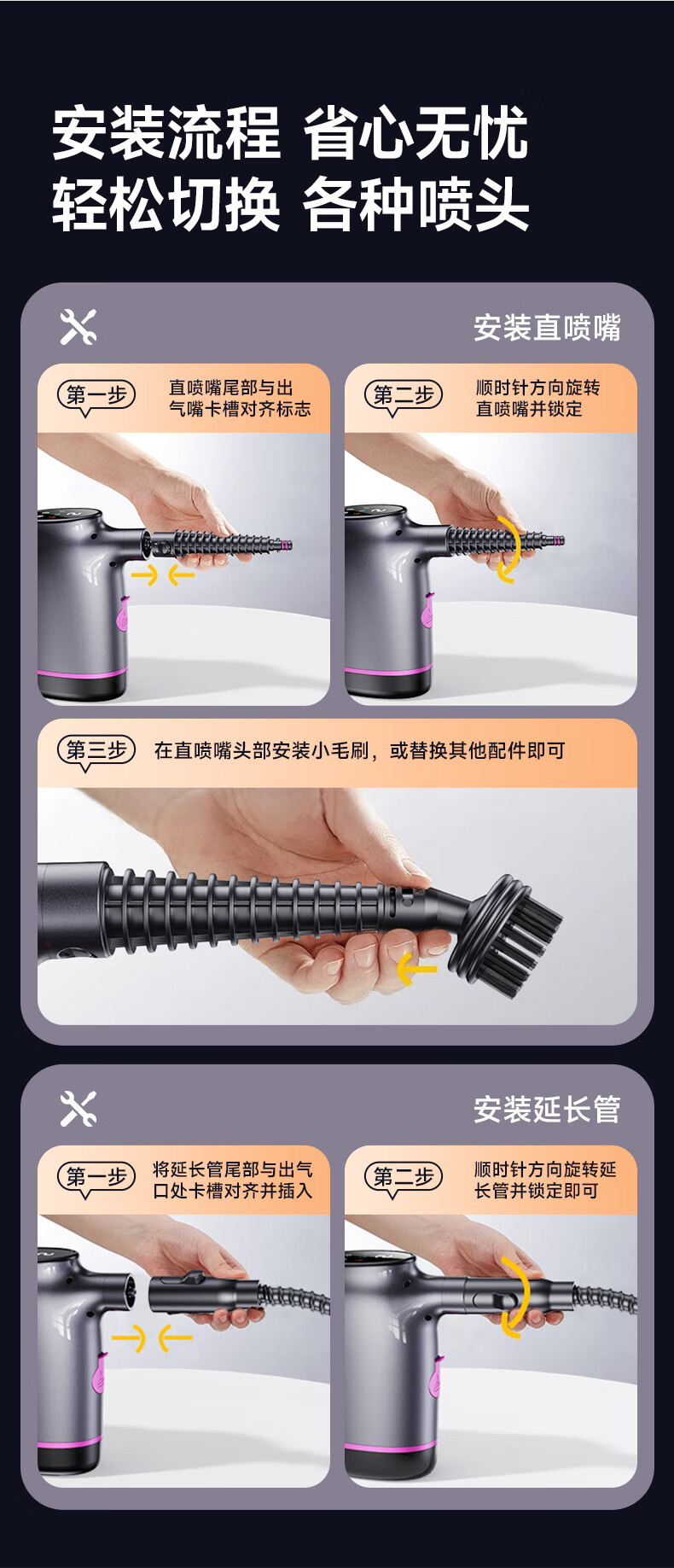 安装流程 省心无忧
轻松切换 各种喷头

安装直喷嘴

第一步
直喷嘴尾部与出气嘴卡槽对齐标志

第二步
顺时针方向旋转直喷嘴并锁定

第三步
在直喷嘴头部安装小毛刷，或替换其他配件即可

安装延长管

第一步
将延长管尾部与出气口处卡槽对齐并插入

第二步
顺时针方向旋转延长管并锁定即可