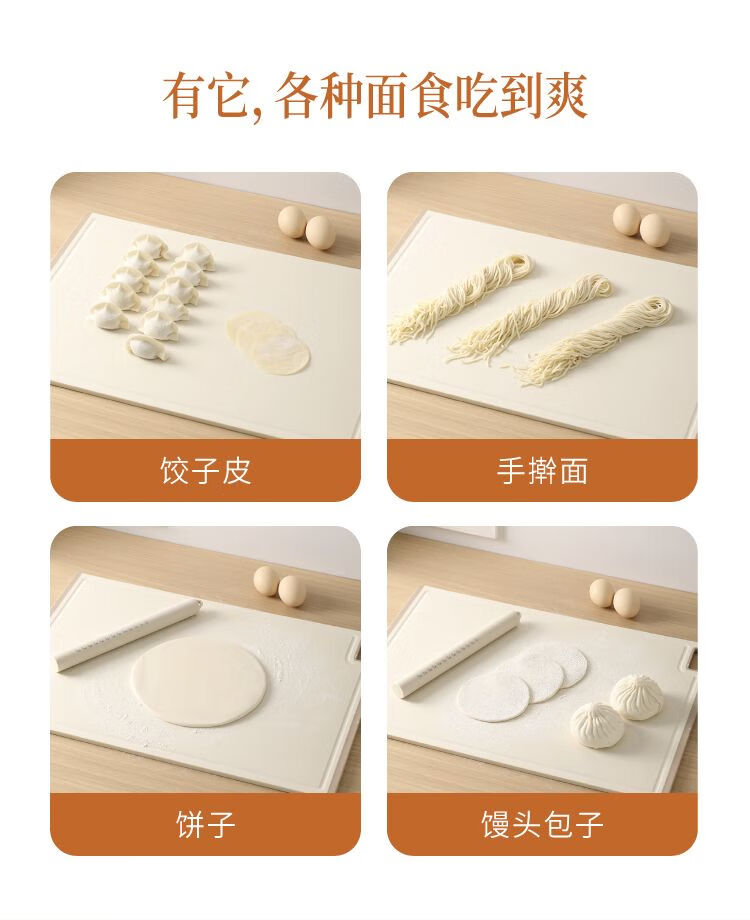 有它, 各种面食吃到爽

饺子皮

手擀面

饼子

馒头包子