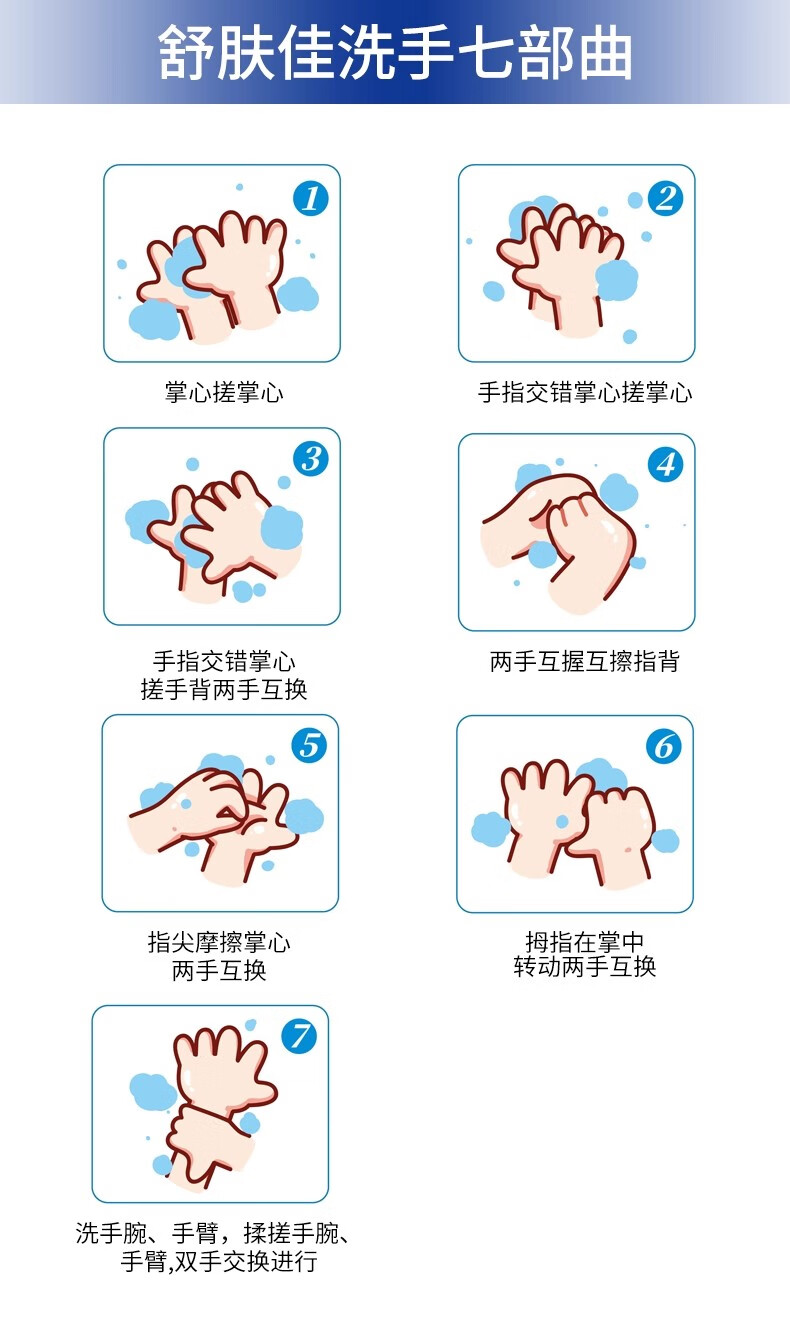 舒肤佳洗手七部曲

1
掌心搓掌心

2
手指交错掌心搓掌心

3
手指交错掌心
搓手背两手互换

4
两手互握互擦指背

5
指尖摩擦掌心
两手互换

6
拇指在掌中
转动两手互换

7
洗手腕、手臂，揉搓手腕、
手臂,双手交换进行