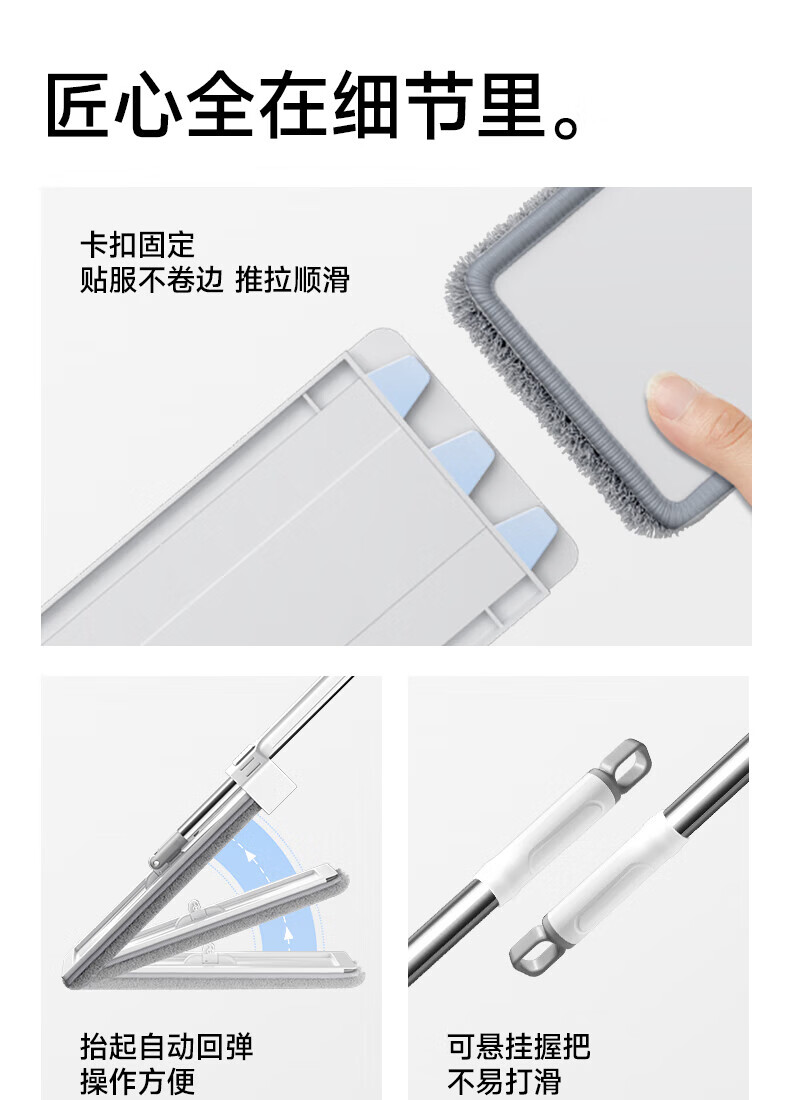 匠心全在细节里。

卡扣固定
贴服不卷边 推拉顺滑

抬起自动回弹
操作方便

可悬挂握把
不易打滑