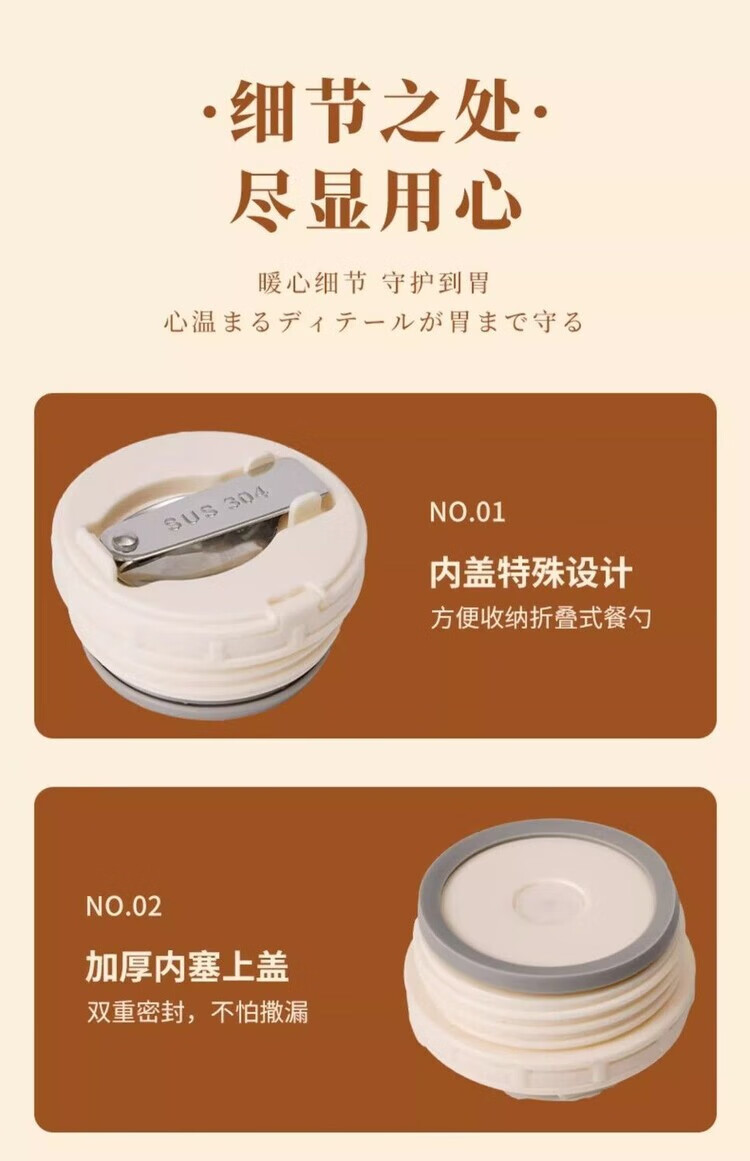 ·细节之处·
尽显用心

暖心细节 守护到胃
心温まるディテールが胃まで守る

SUS 304

NO.01
内盖特殊设计
方便收纳折叠式餐勺

NO.02
加厚内塞上盖
双重密封，不怕撒漏