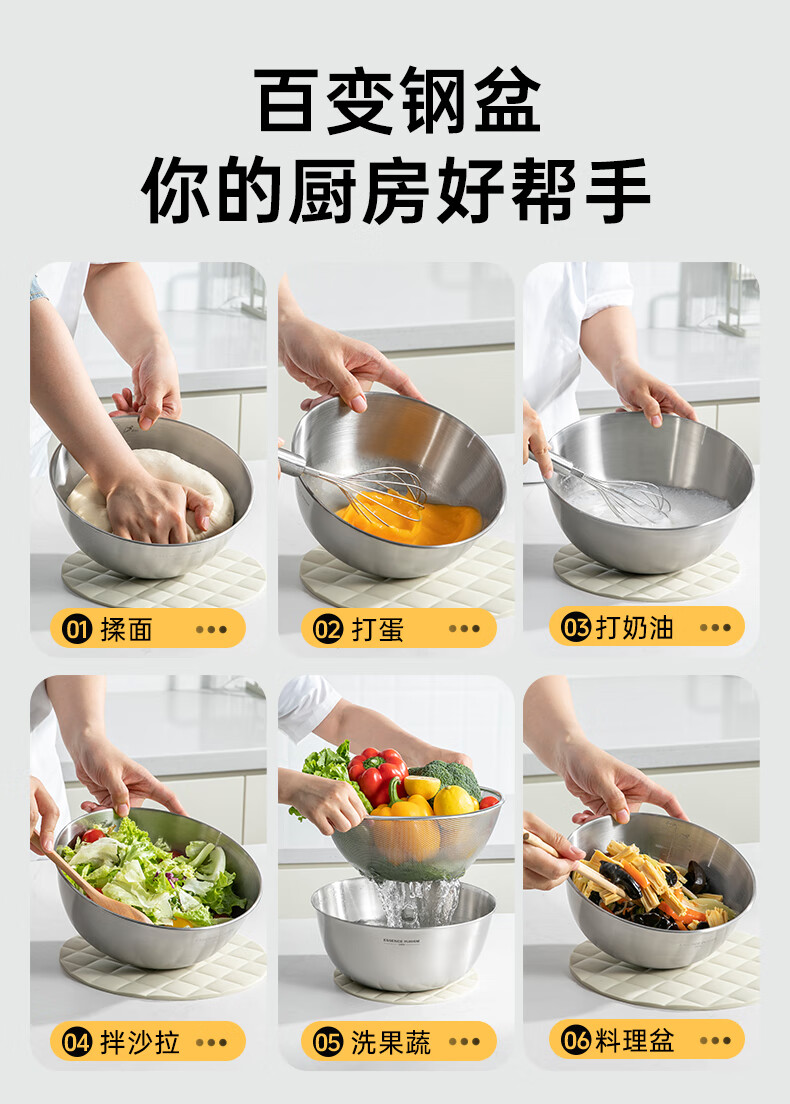 百变钢盆
你的厨房好帮手

01 揉面 •••

02 打蛋 •••

03 打奶油 •••

04 拌沙拉 •••

05 洗果蔬 •••

06 料理盆 •••