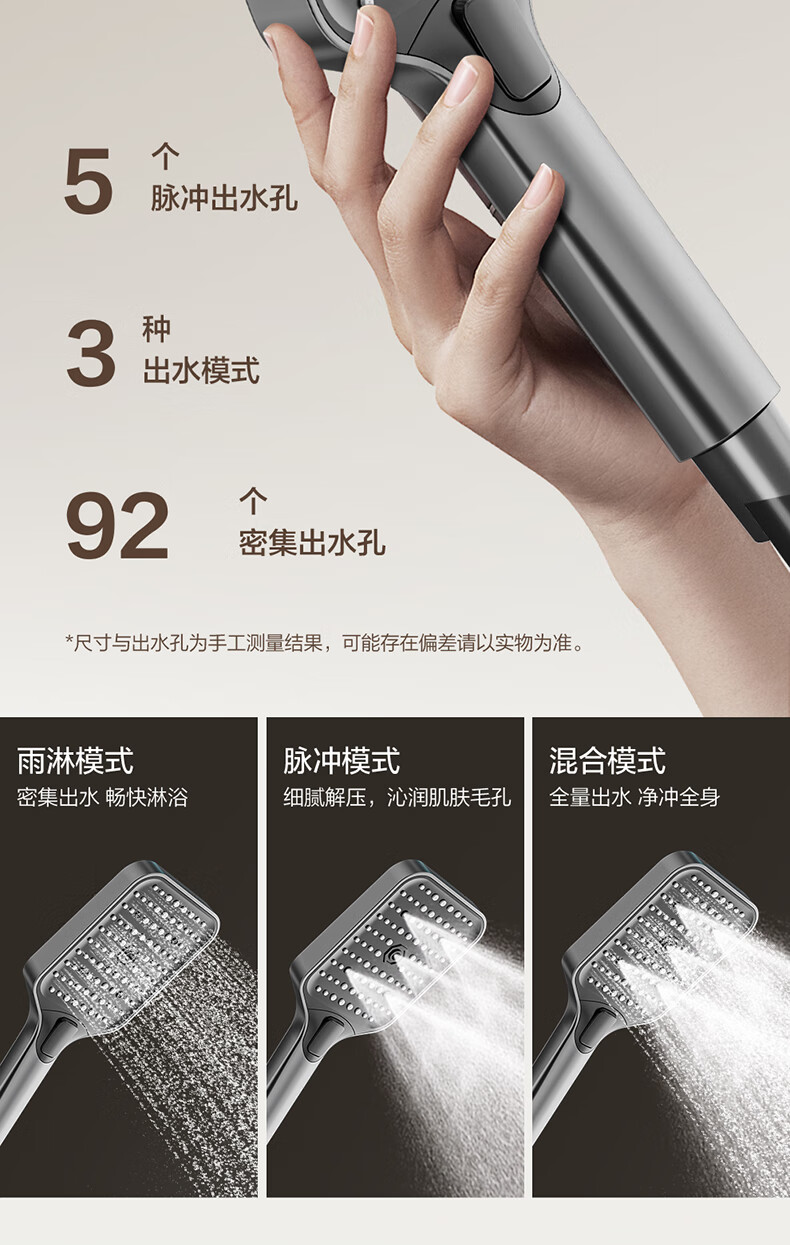 5 个
脉冲出水孔

3 种
出水模式

92 个
密集出水孔

*尺寸与出水孔为手工测量结果，可能存在偏差请以实物为准。

雨淋模式
密集出水 畅快淋浴

脉冲模式
细腻解压，沁润肌肤毛孔

混合模式
全量出水 净冲全身