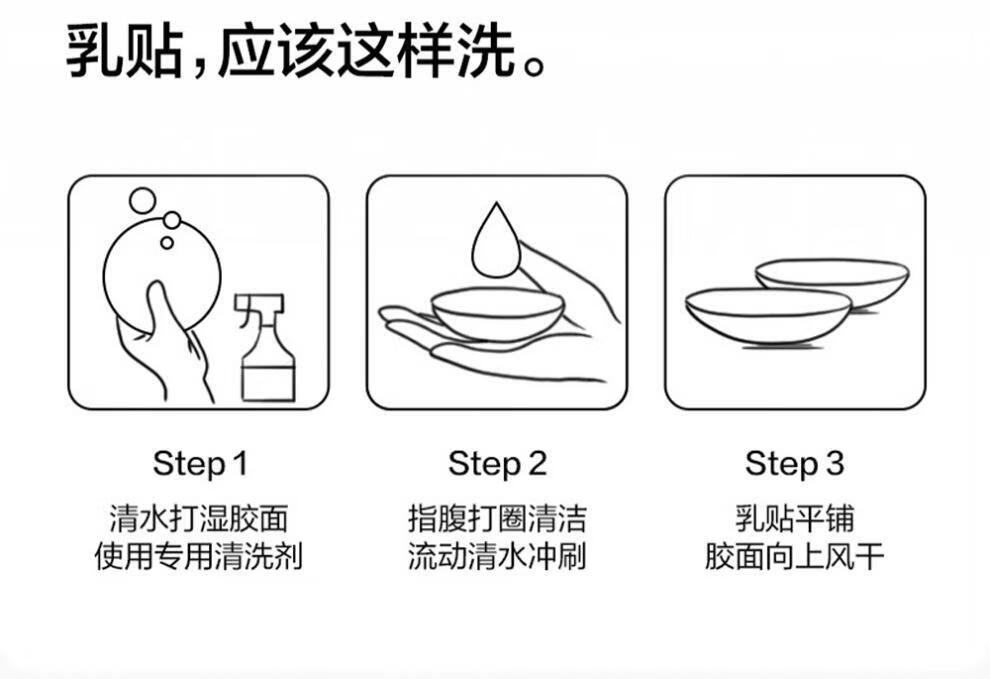 乳贴，应该这样洗。

Step 1
清水打湿胶面
使用专用清洗剂

Step 2
指腹打圈清洁
流动清水冲刷

Step 3
乳贴平铺
胶面向上风干