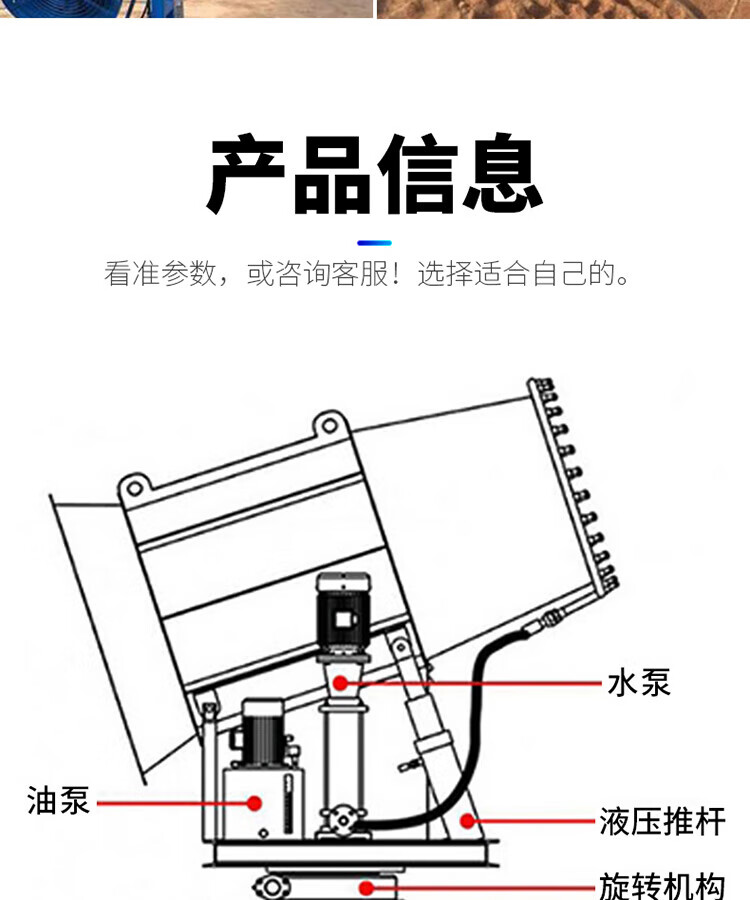 产品信息

看准参数，或咨询客服！选择适合自己的。

水泵

油泵

液压推杆

旋转机构