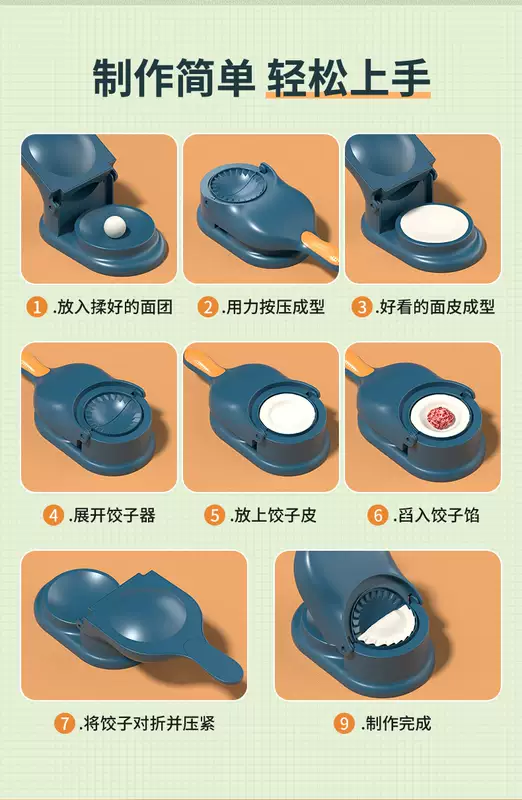 制作简单 轻松上手

1 .放入揉好的面团

2 .用力按压成型

3 .好看的面皮成型

4 .展开饺子器

5 .放上饺子皮

6 .舀入饺子馅

7 .将饺子对折并压紧

9 .制作完成